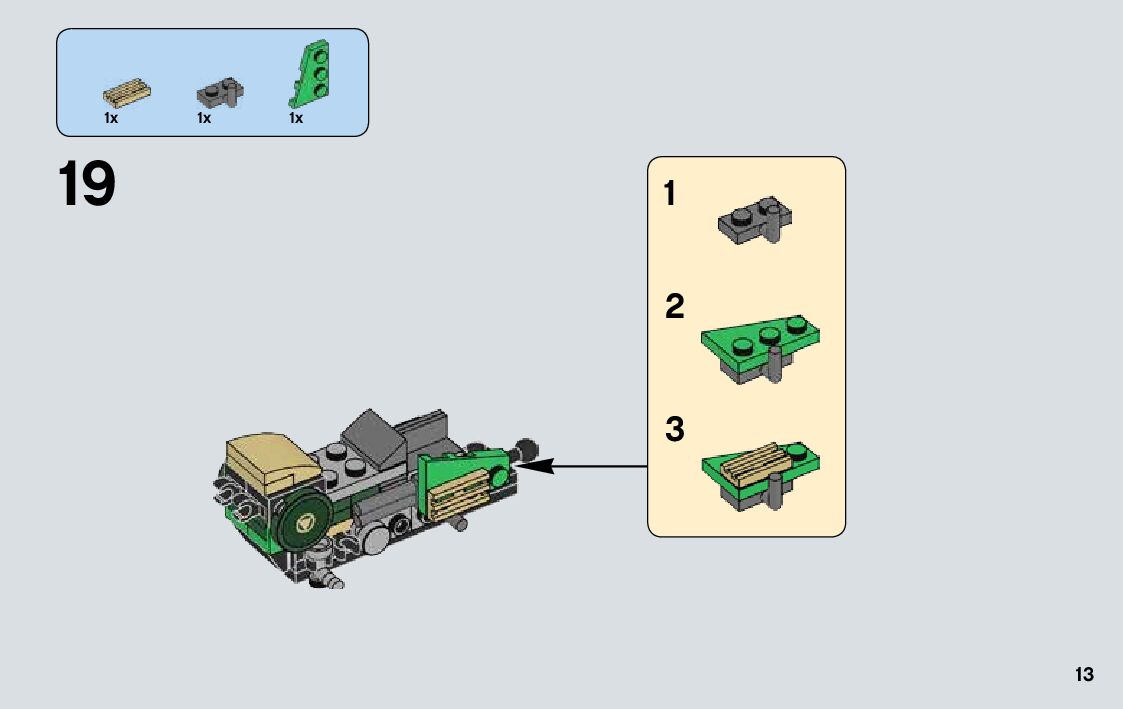 1x 1x 1x

19

1

2

3

13