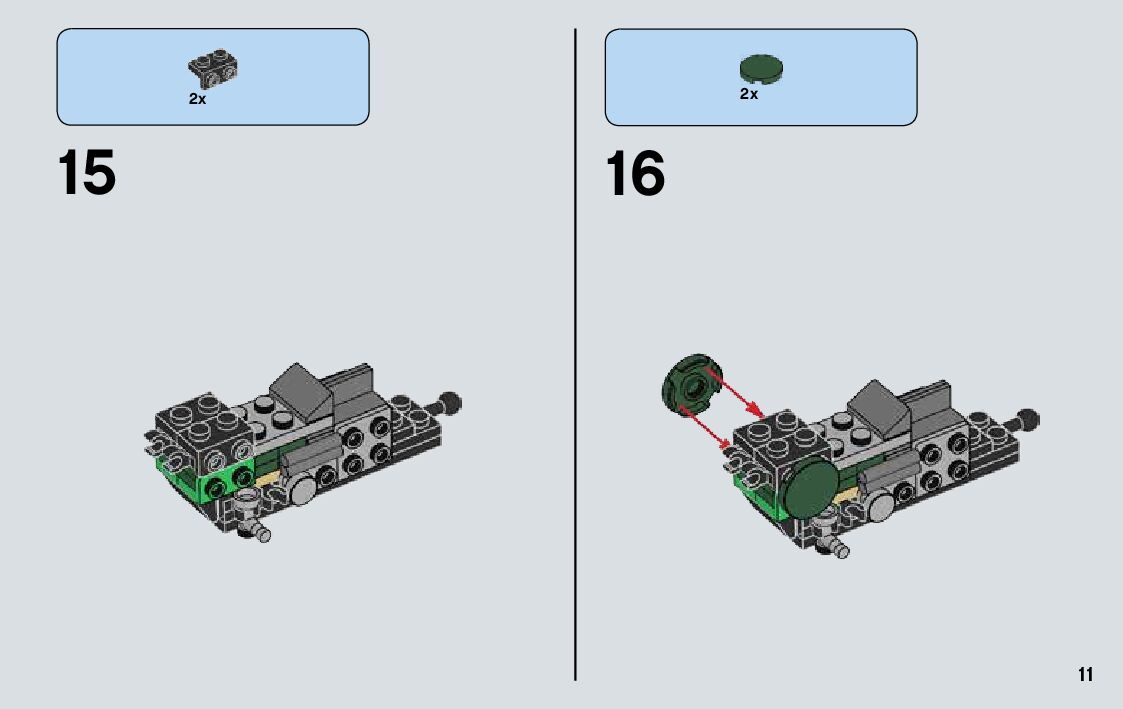 2x

15

2x

16

11