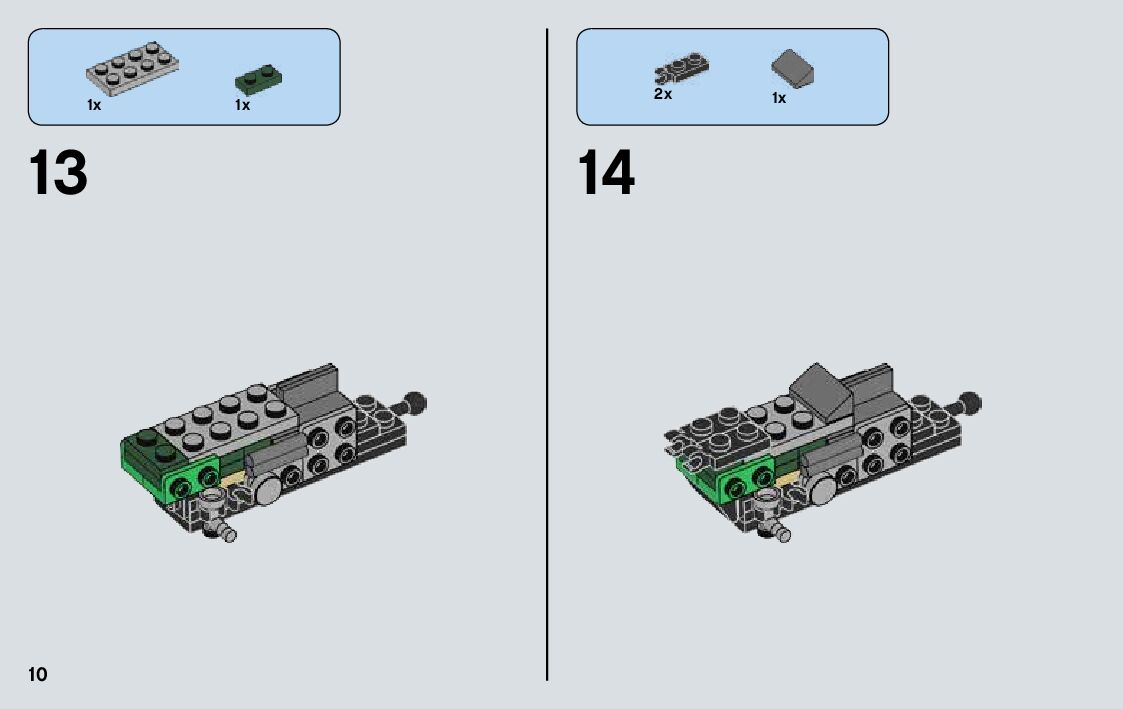 1x 1x

13

2x 1x

14

10