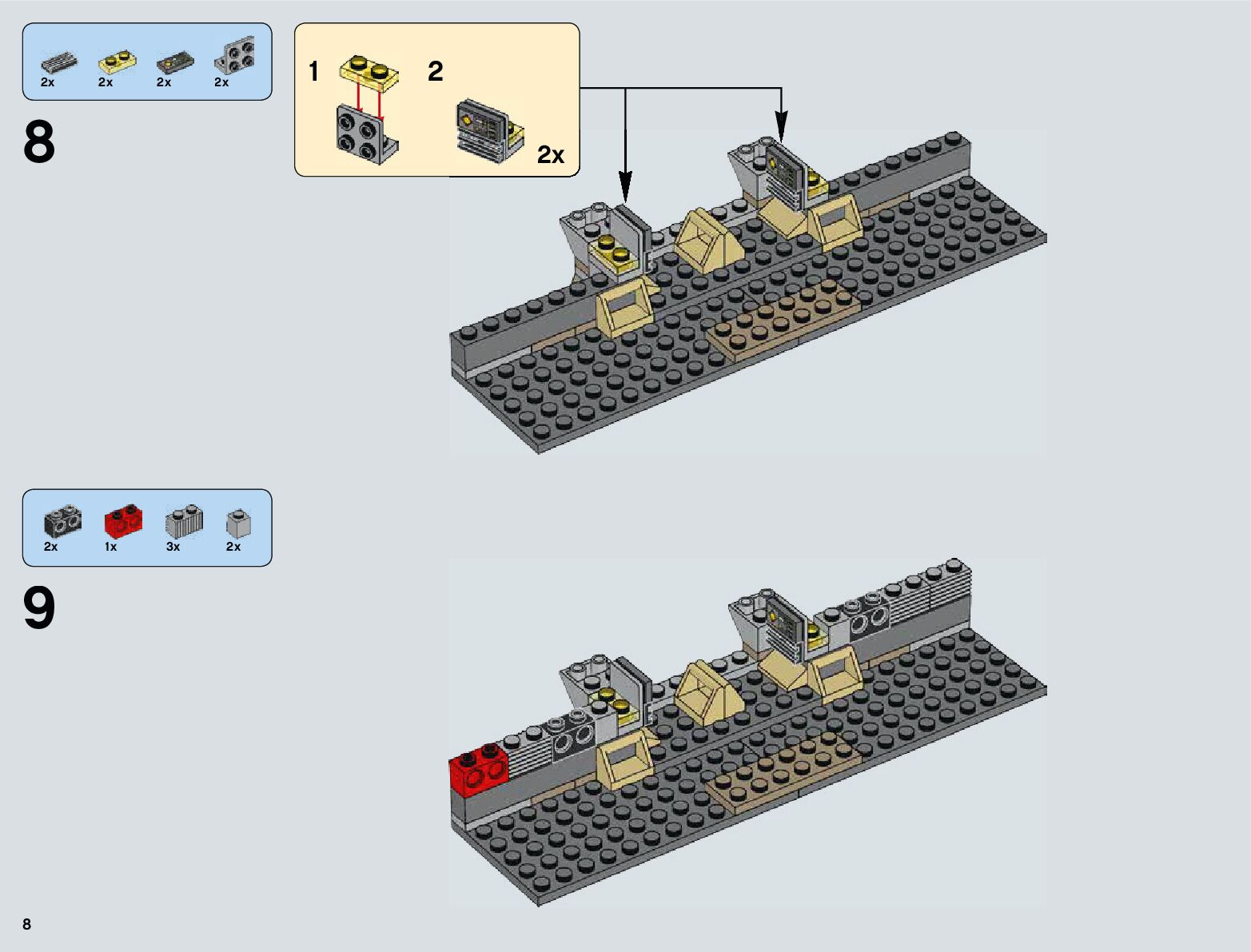 2x 2x 2x 2x

8

1

2

2x

2x 1x 3x 2x

9

8