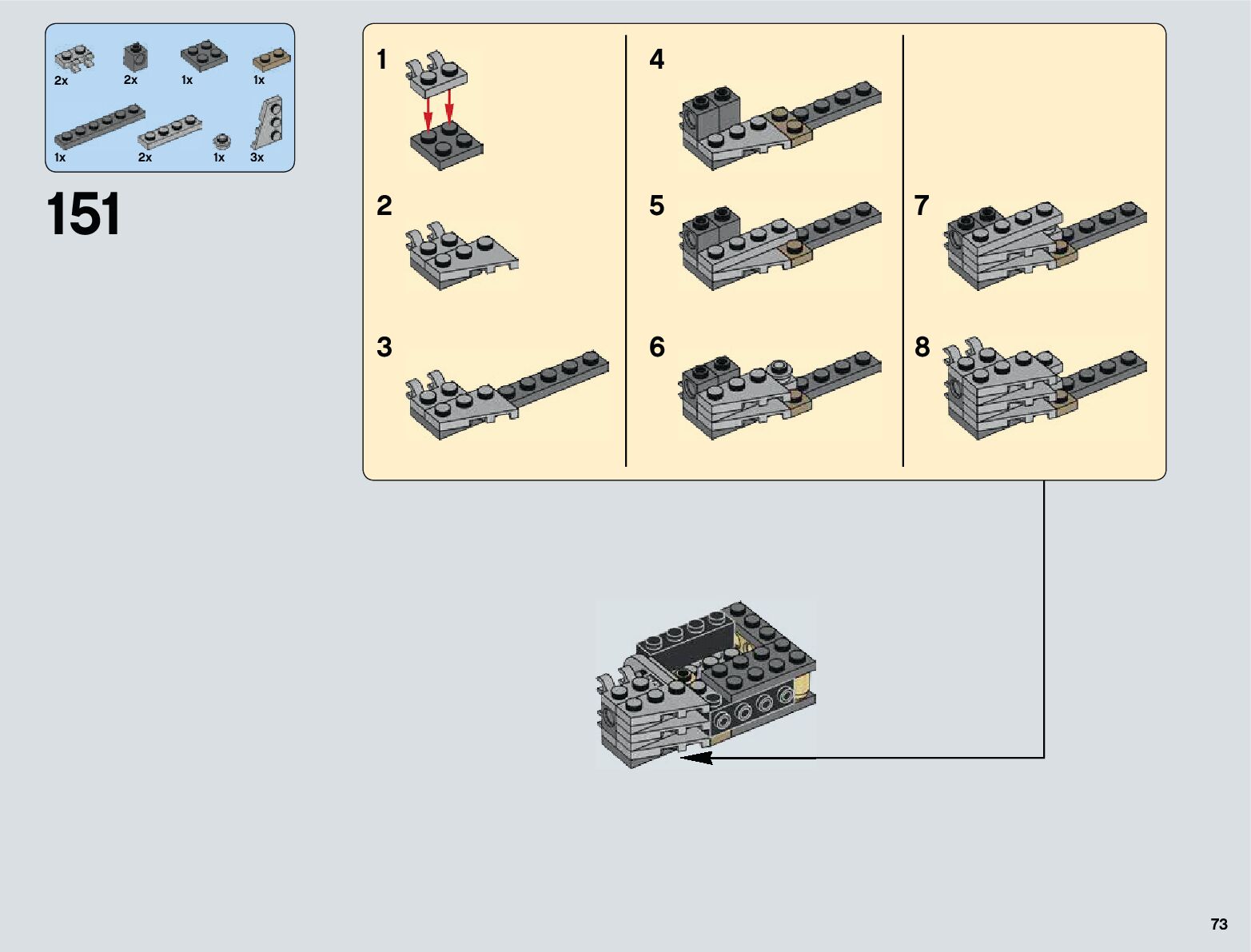 2x 2x 1x 1x

1x 2x 1x 3x

151

1

2

3

4

5

6

7

8

73