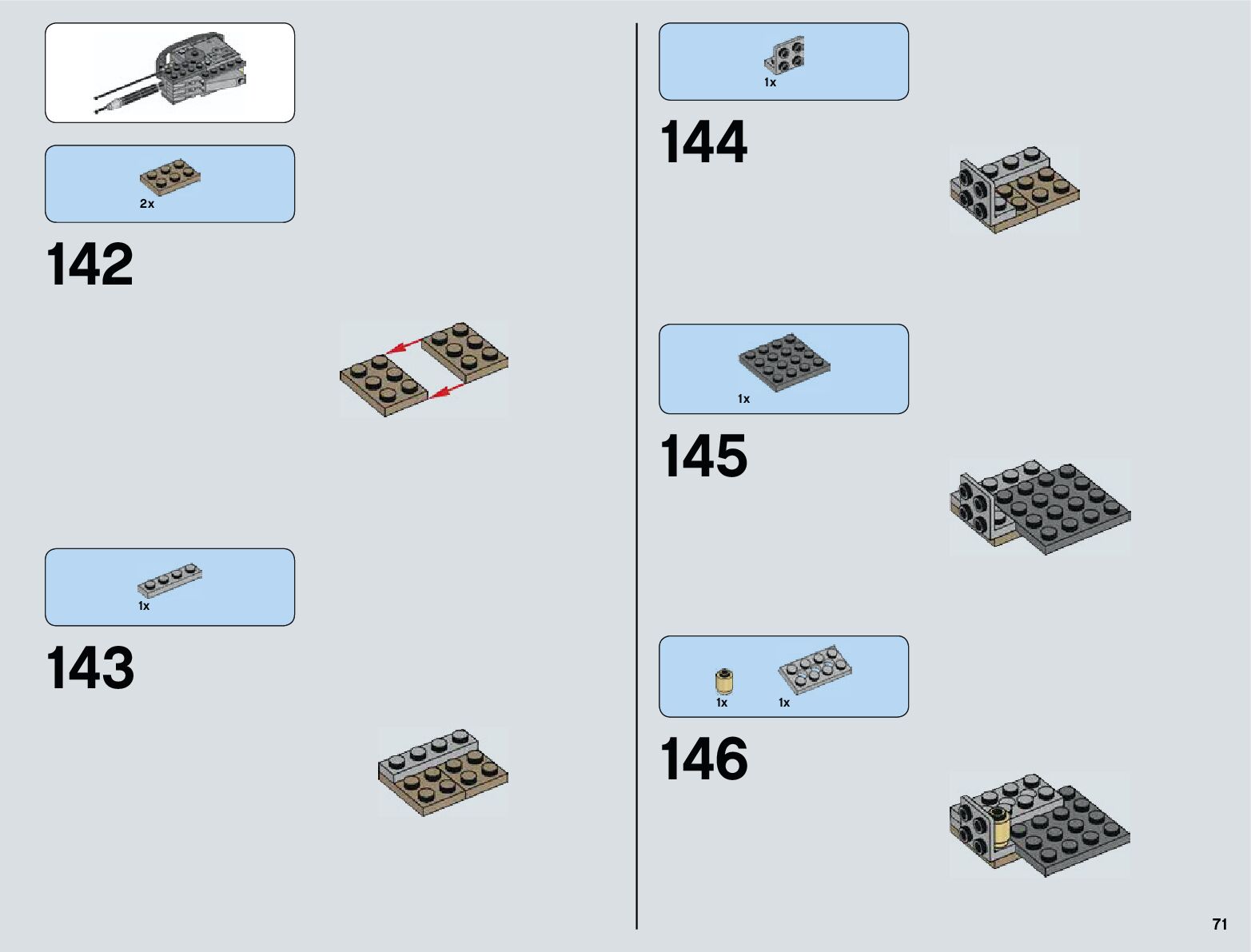 2x

142

1x

143

1x

144

1x

145

1x

1x

146

71