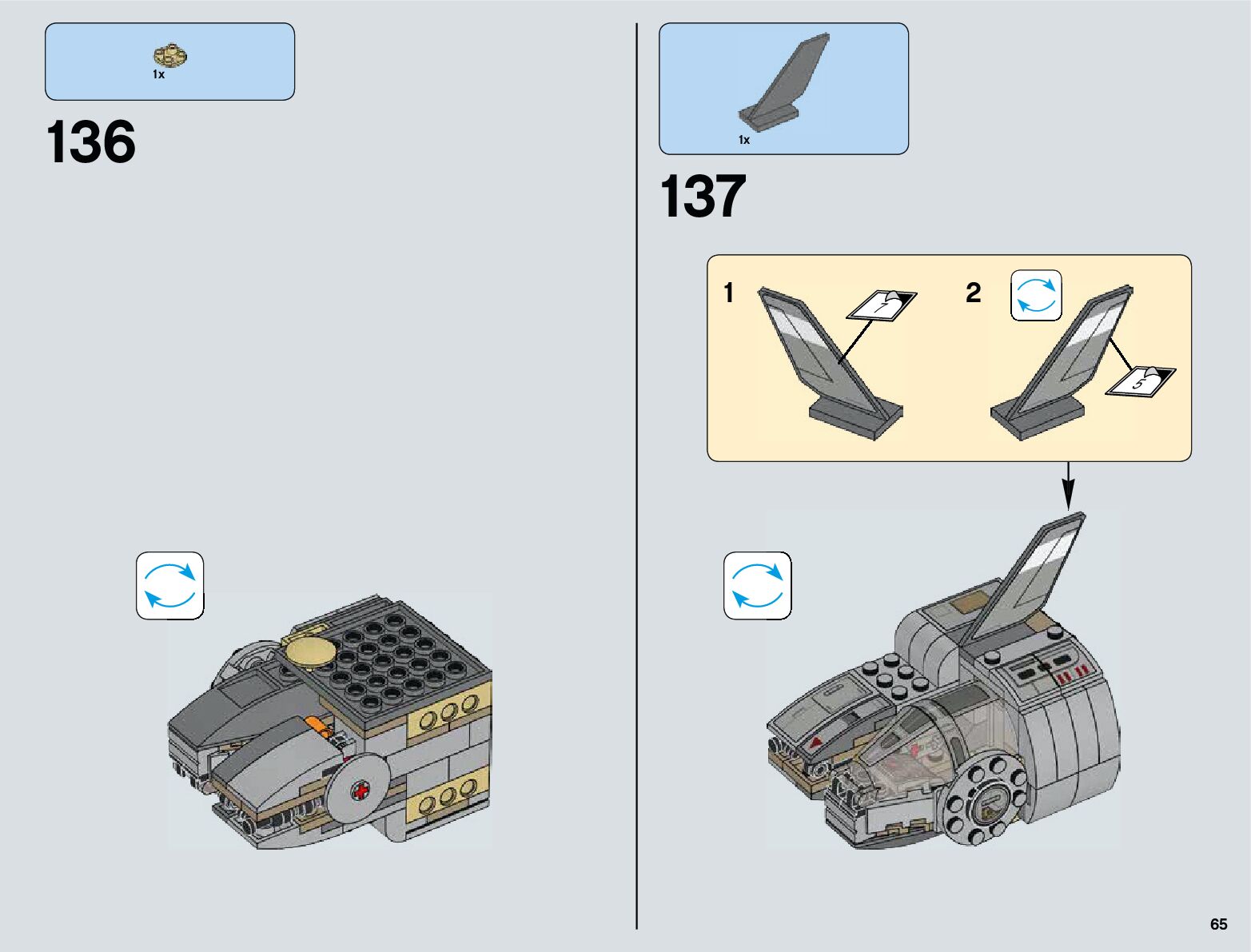 1x

136

1x

137

1

7

2

5

65