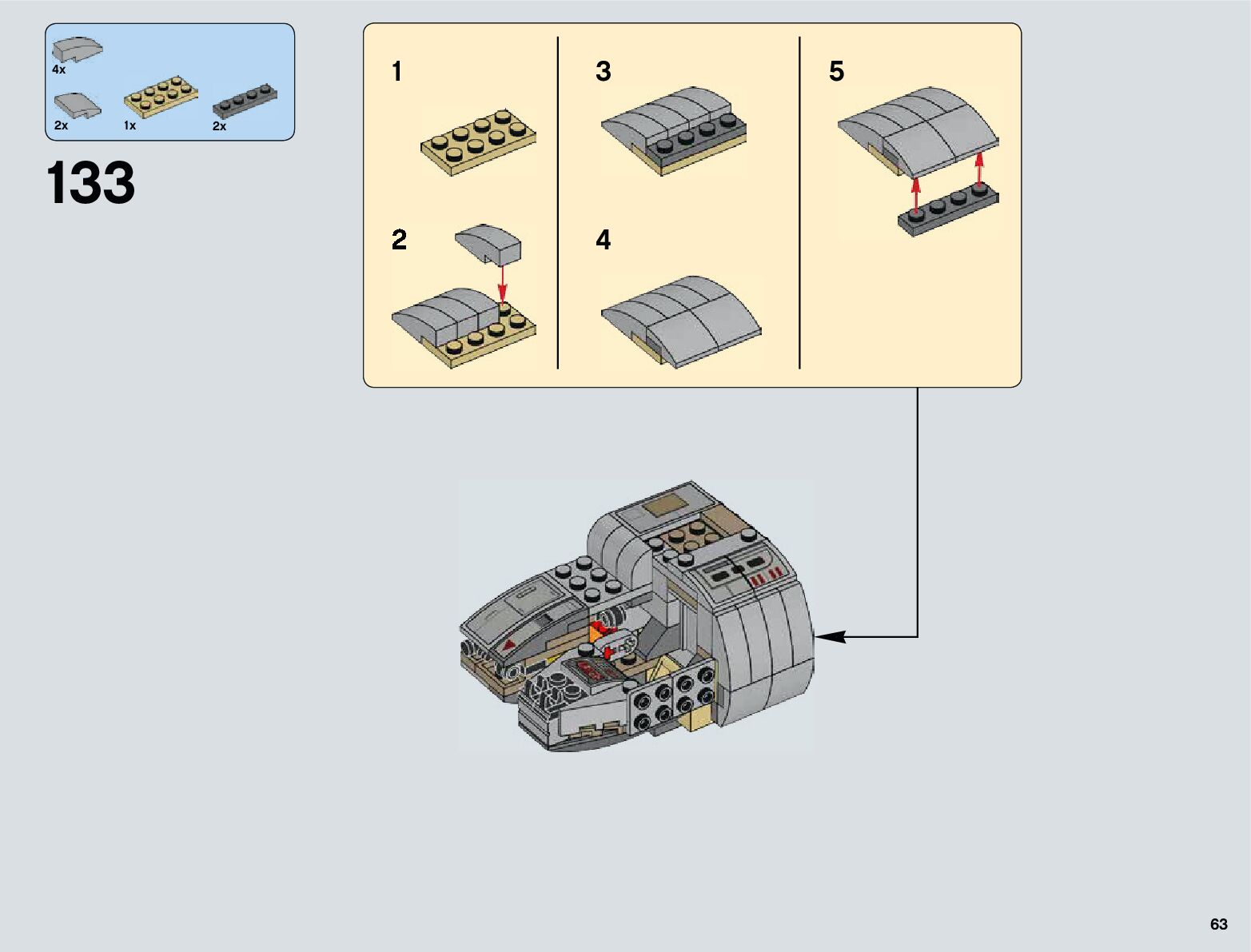 4x
2x
1x
2x

133

1

2

3

4

5

63