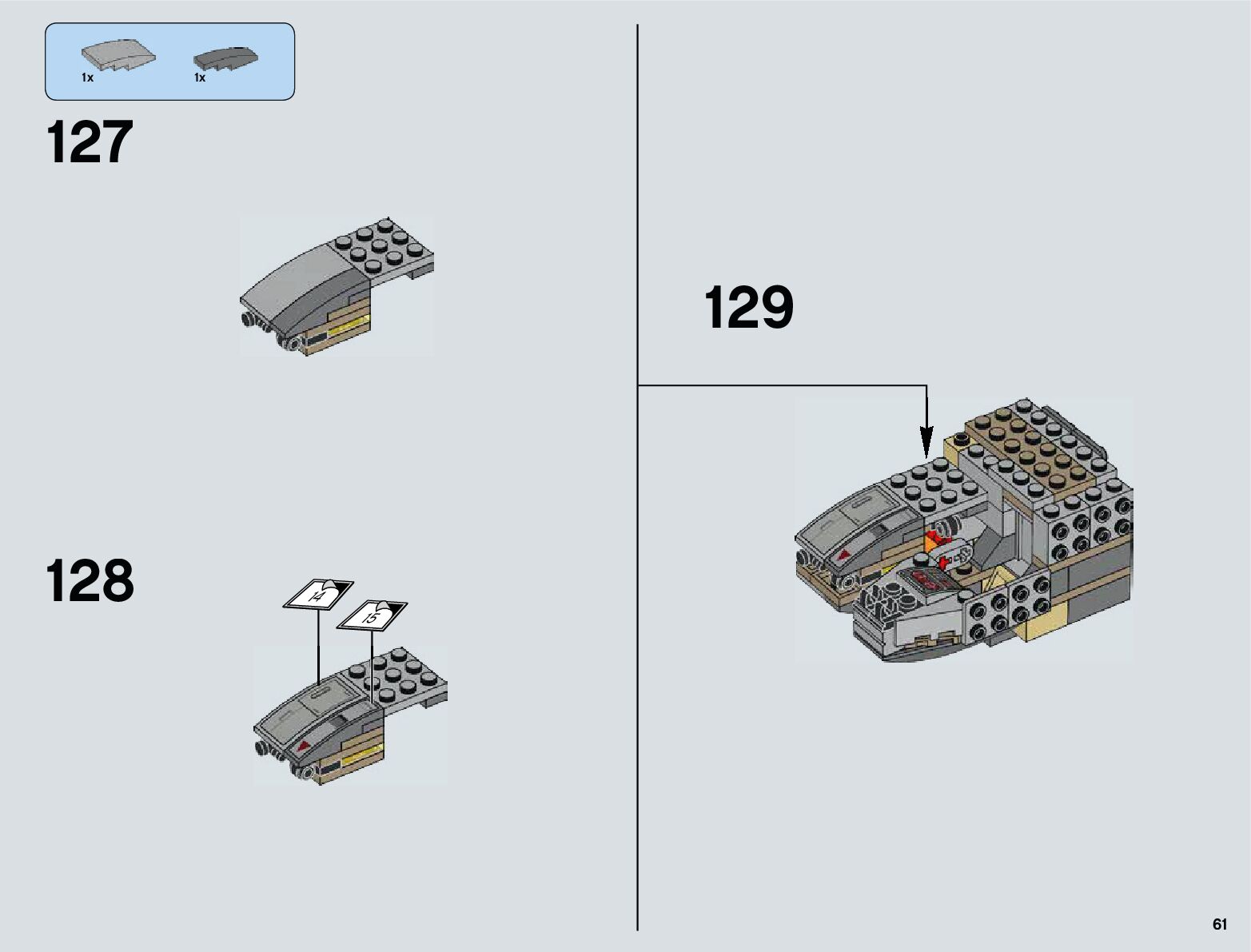 1x 1x

127

128

14

15

129

61