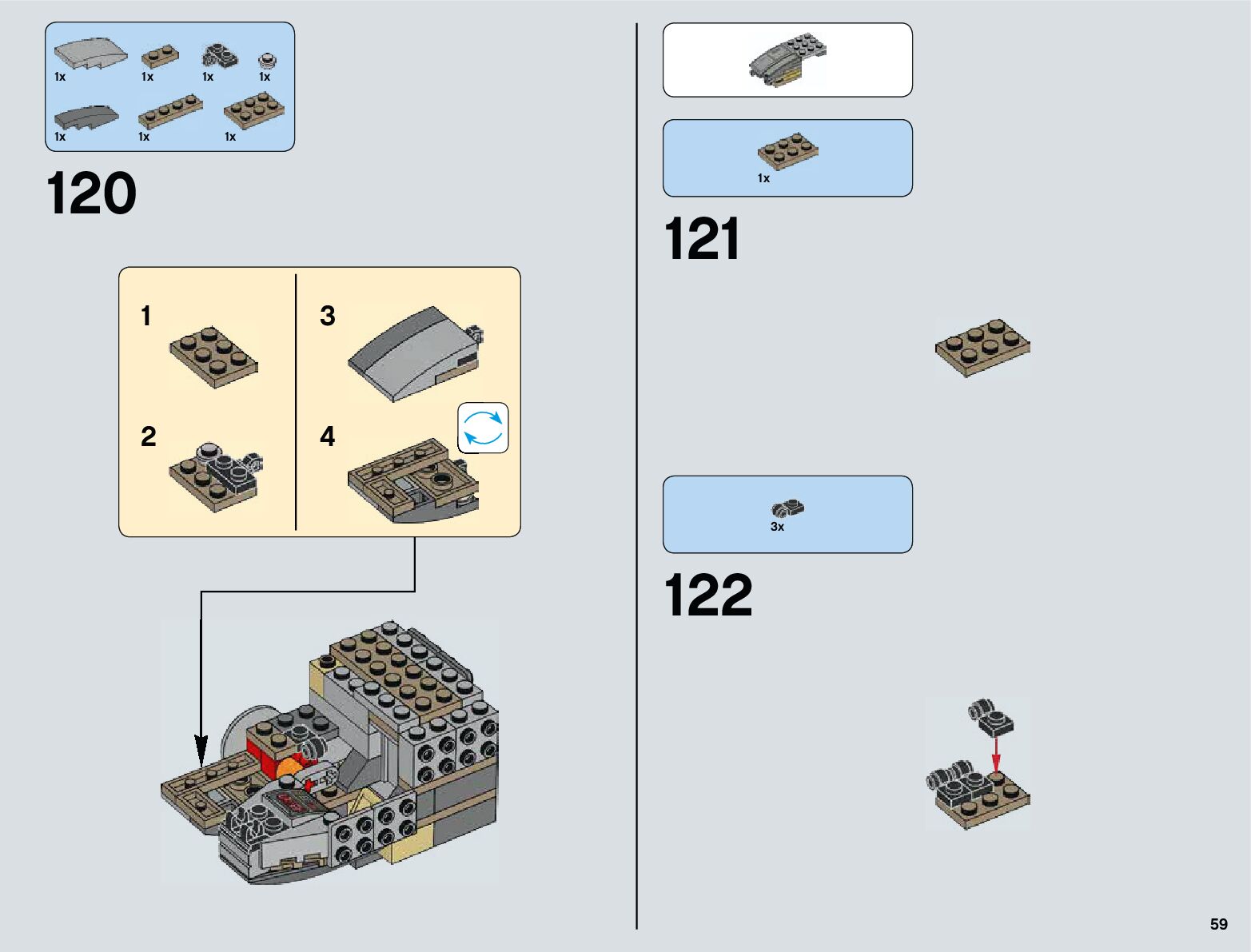 1x 1x 1x 1x
1x 1x 1x

120

1
2
3
4

1x

121

3x

122

59