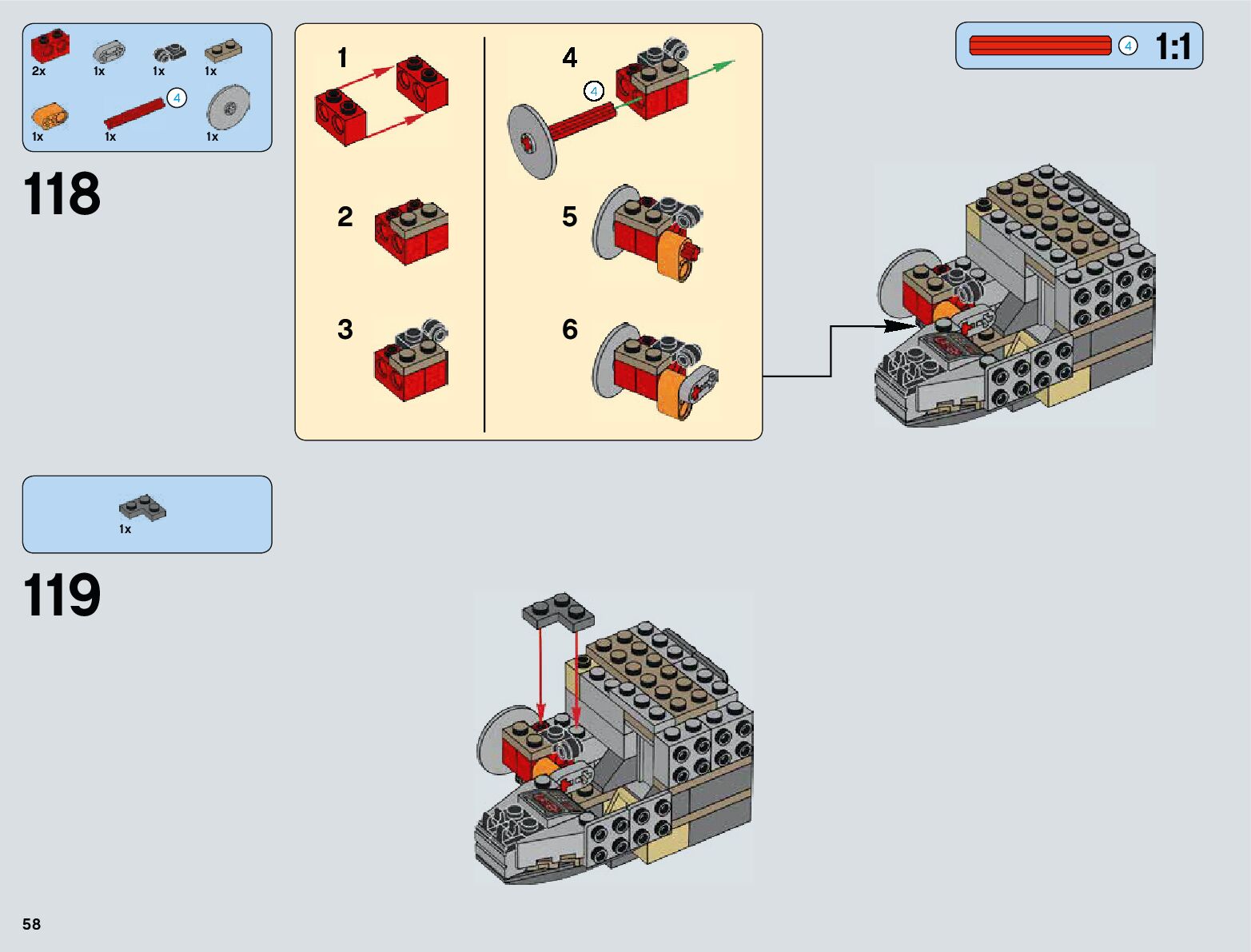 2x 1x 1x 1x

1x 1x 4 1x

118

1

2

3

4

4

5

6

4 1:1

1x

119

58