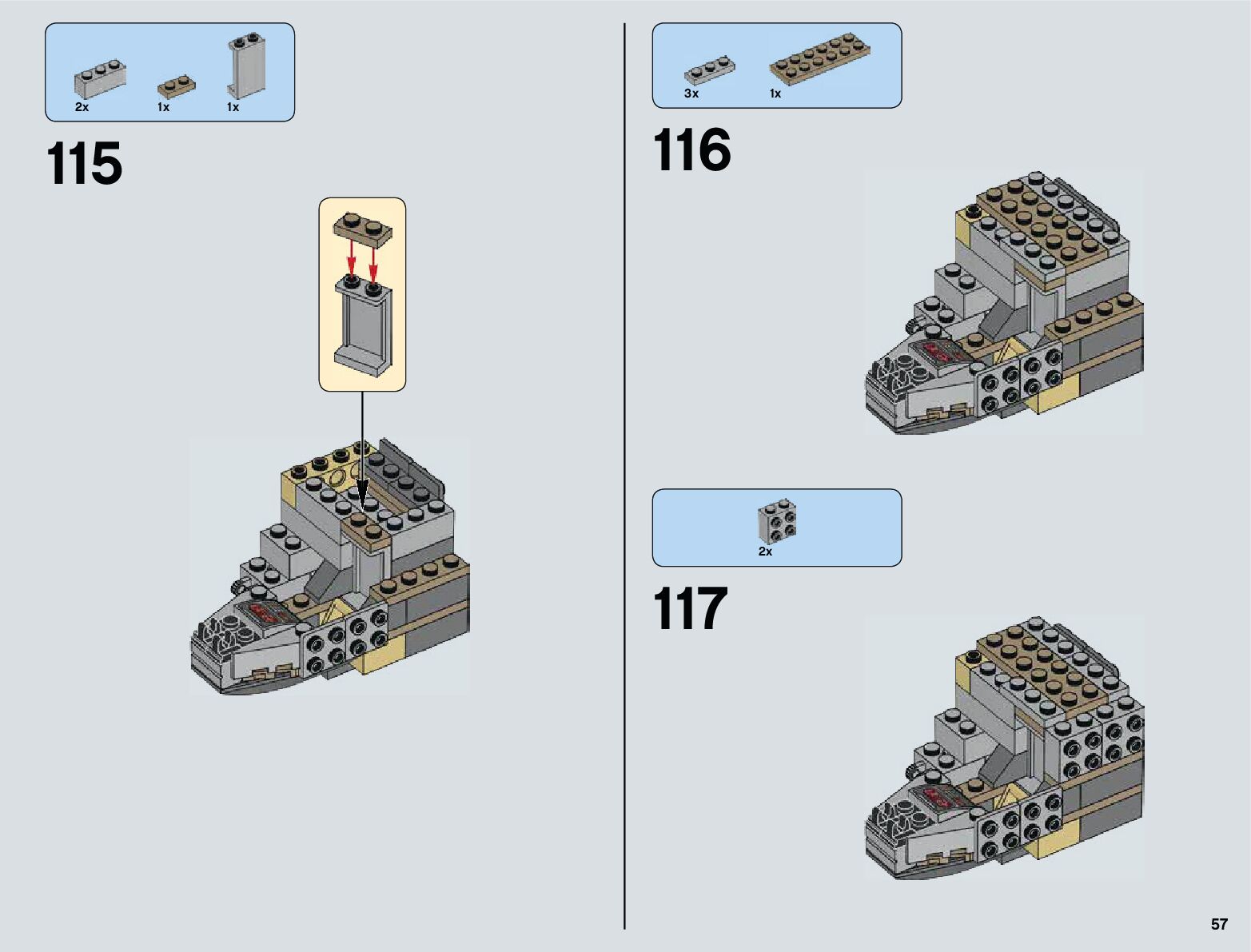 2x 1x 1x

115

3x 1x

116

2x

117

57