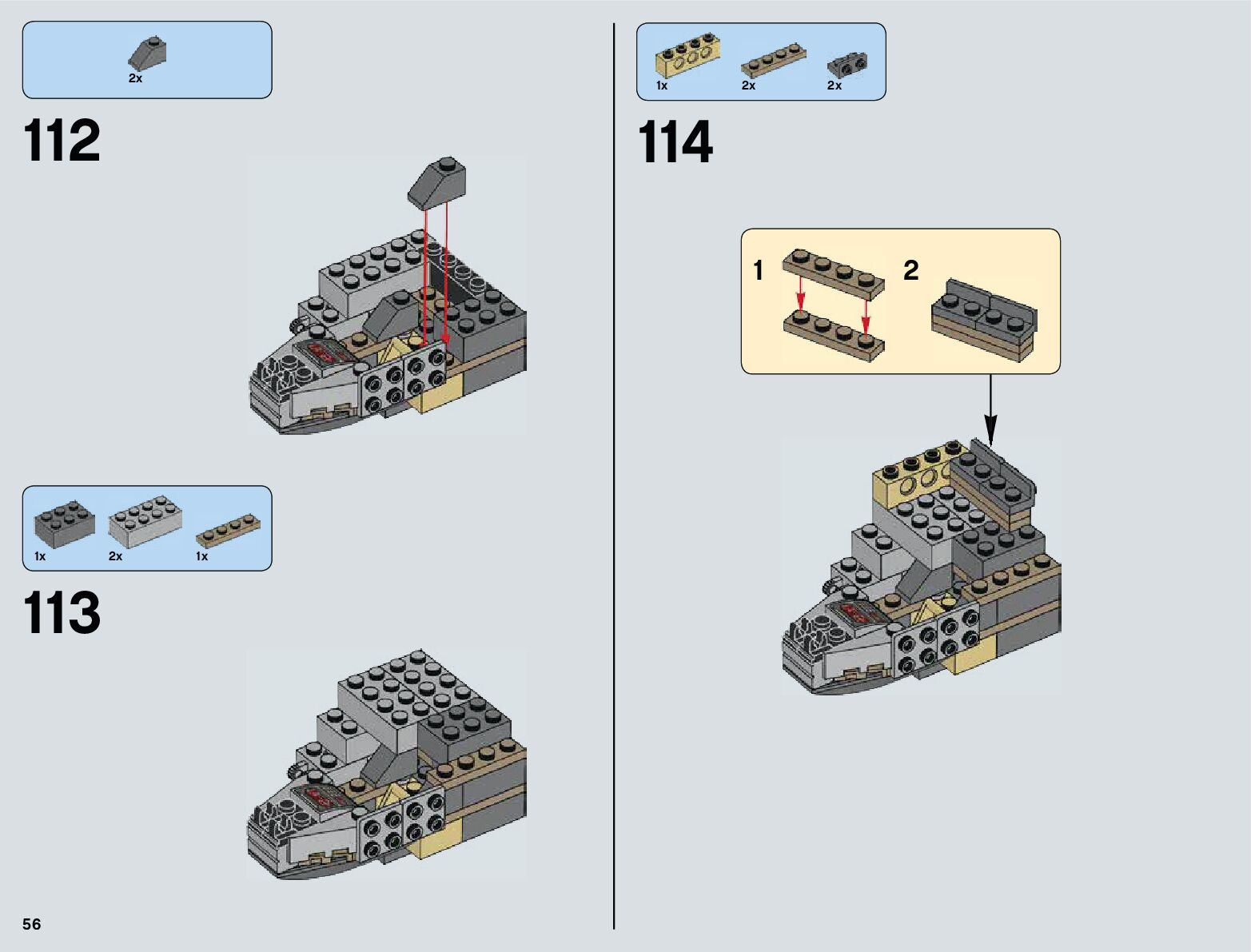 2x

112

1x 2x 1x

113

56

1x 2x 2x

114

1 2