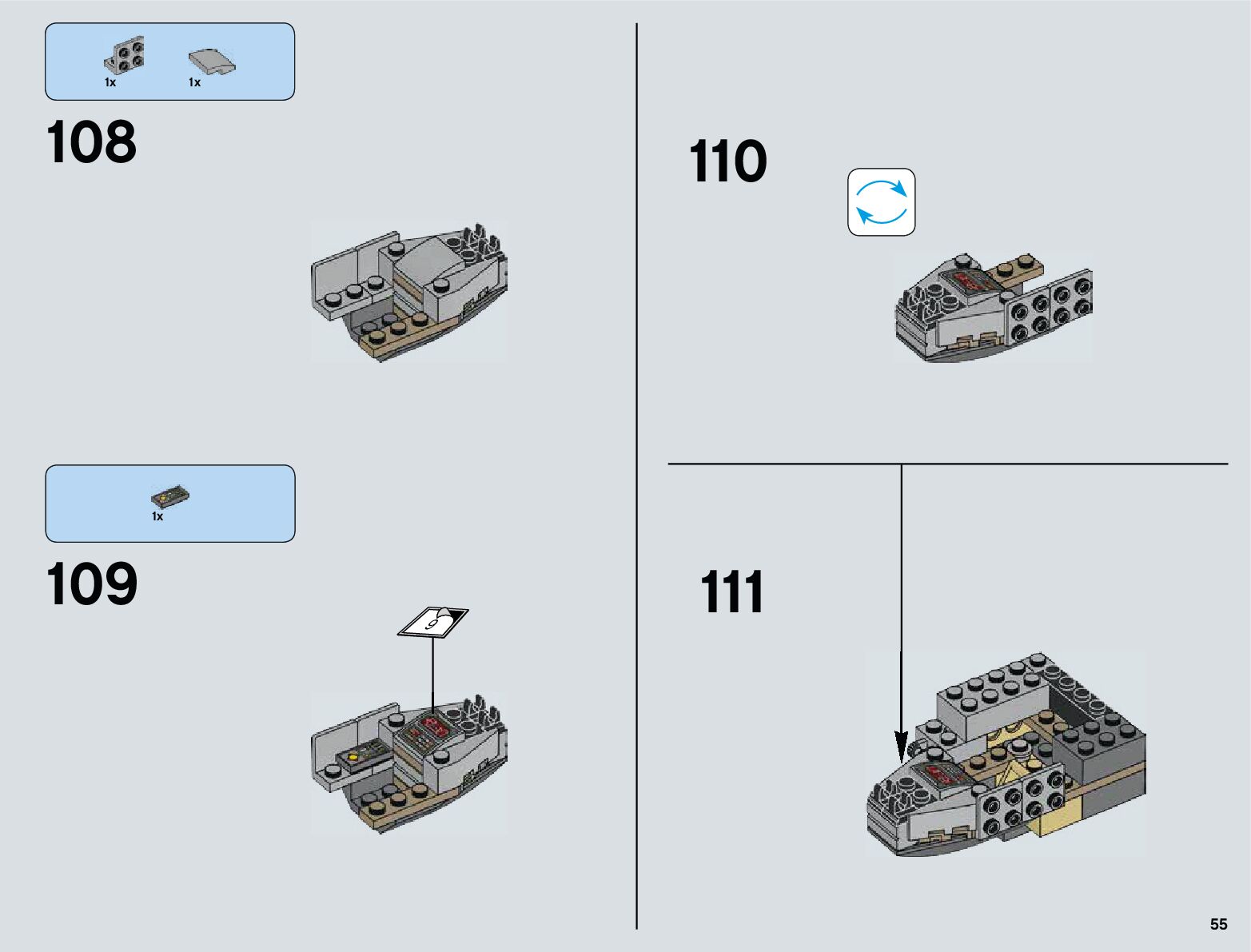 1x 1x

108

1x

109

9

110

111

55