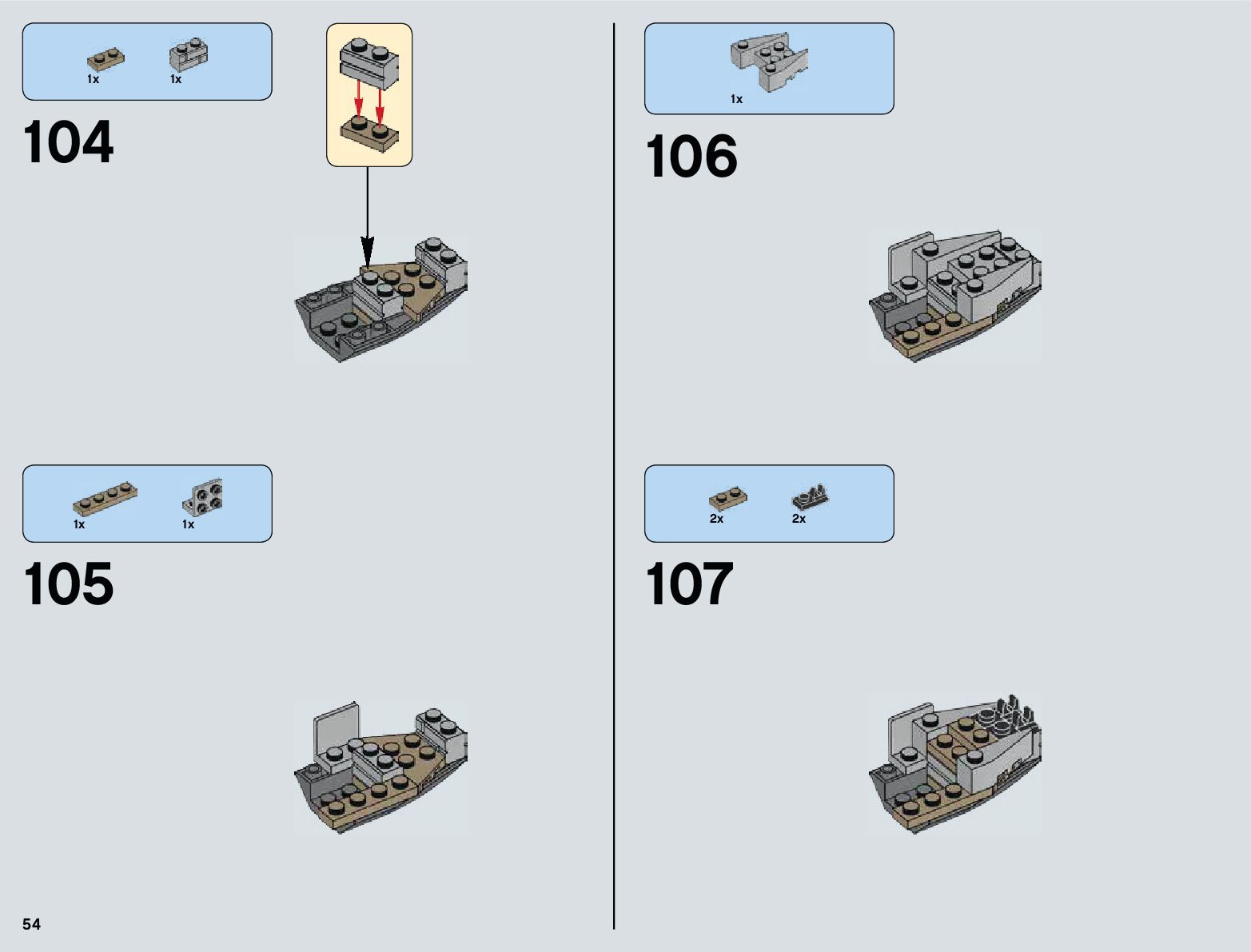 1x 1x

104

1x 1x

105

1x

106

2x 2x

107

54