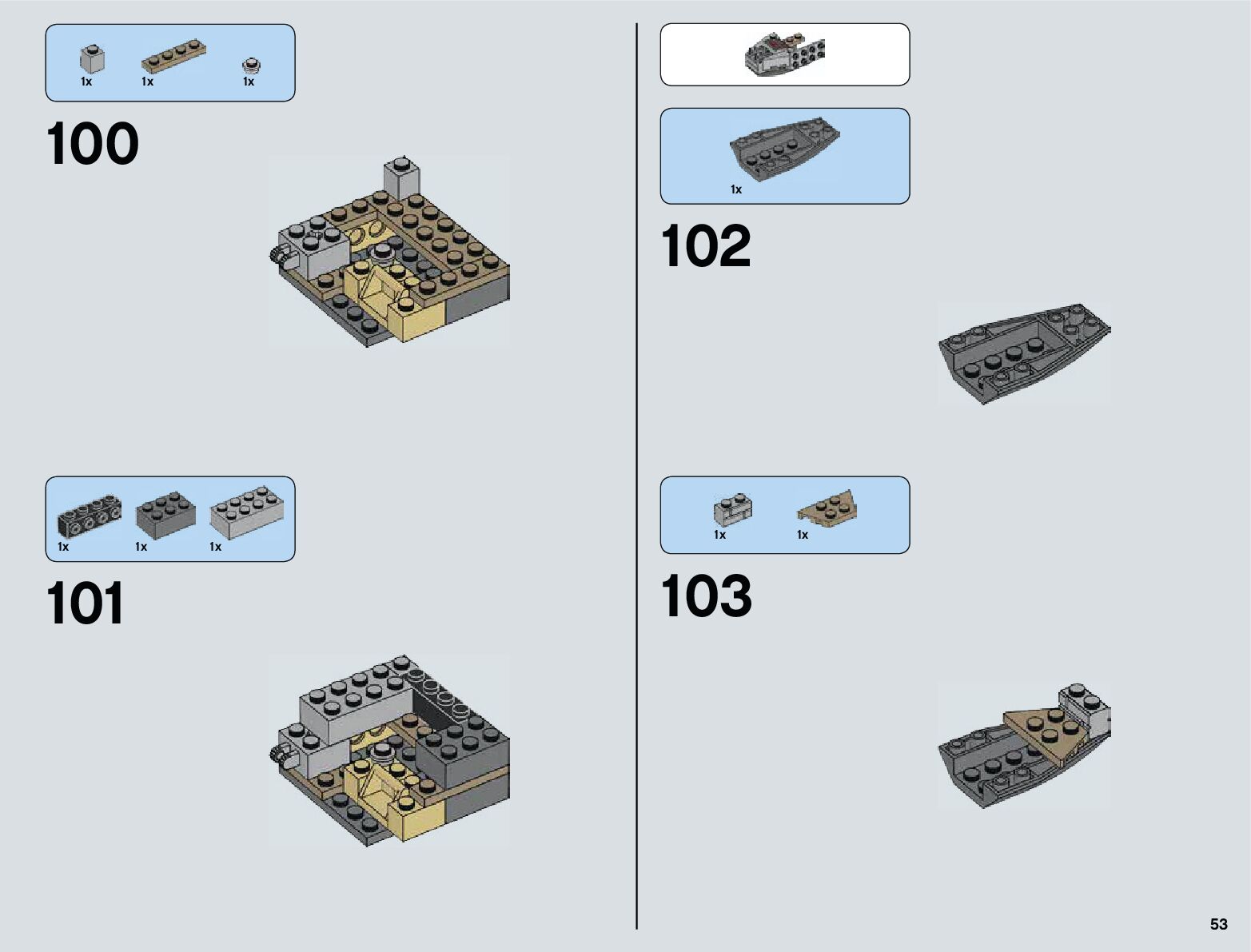 1x 1x 1x

100

1x 1x 1x

101

1x

102

1x 1x

103

53