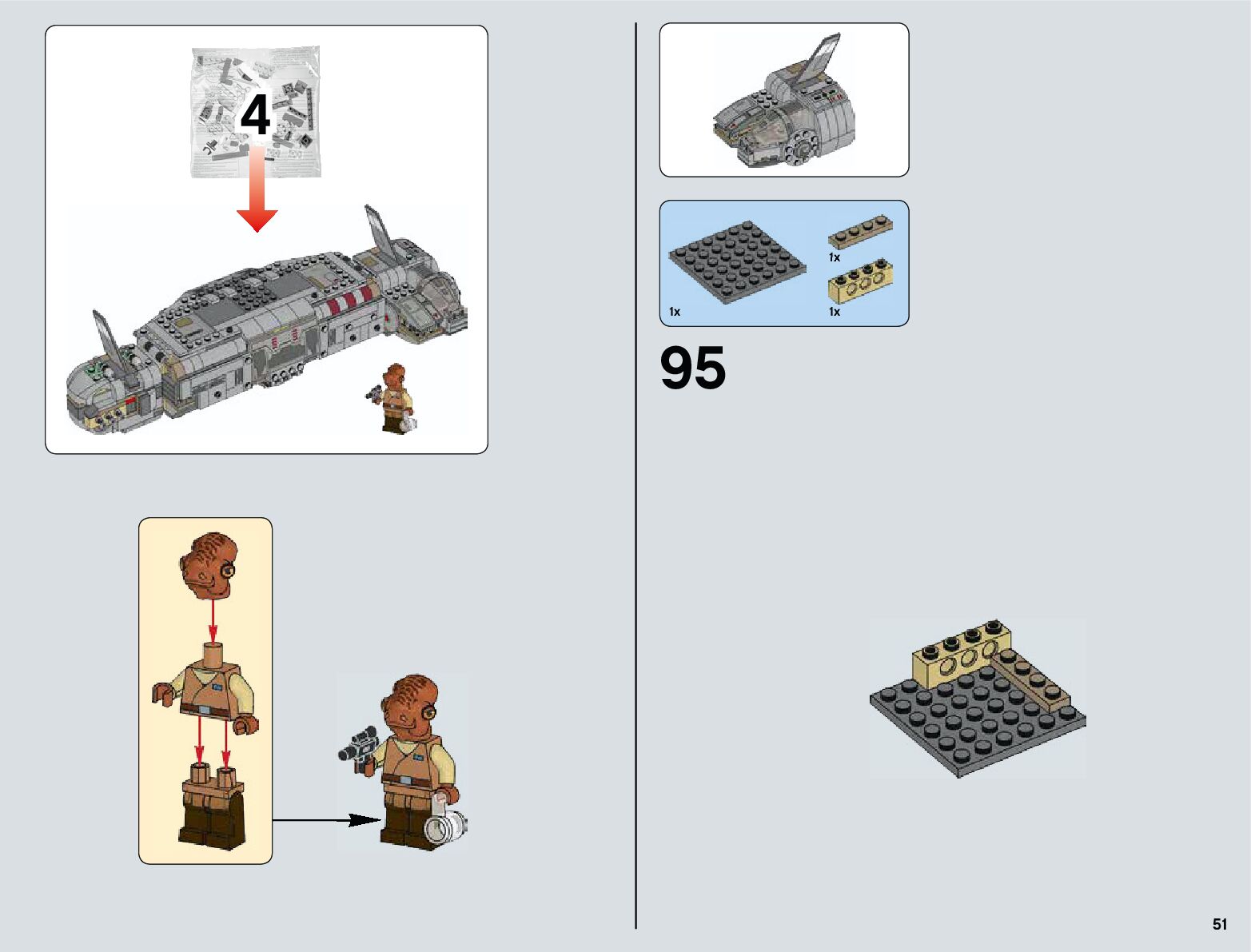 4

1x

1x

1x

95

51