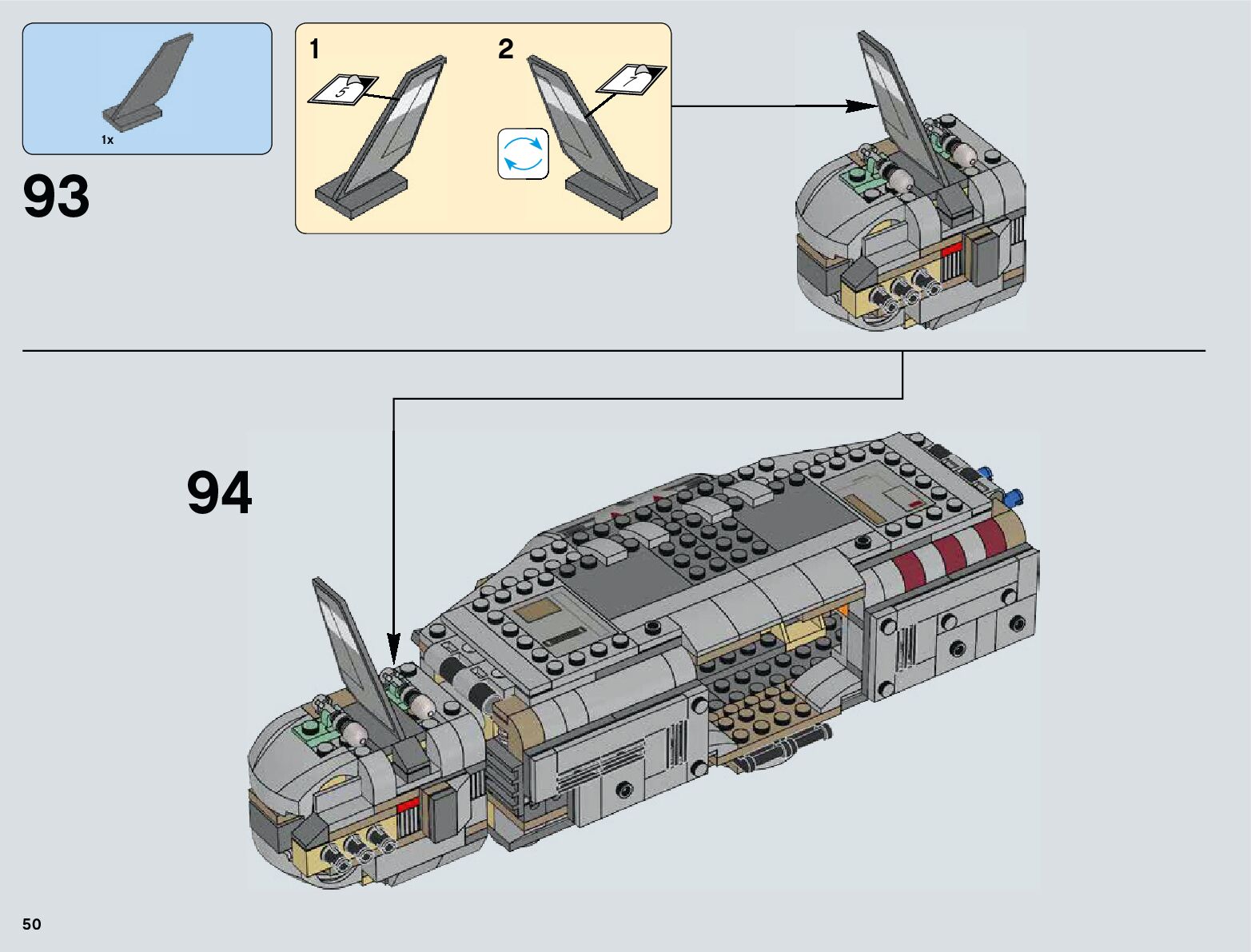 1x

93

1

5

2

7

94

50