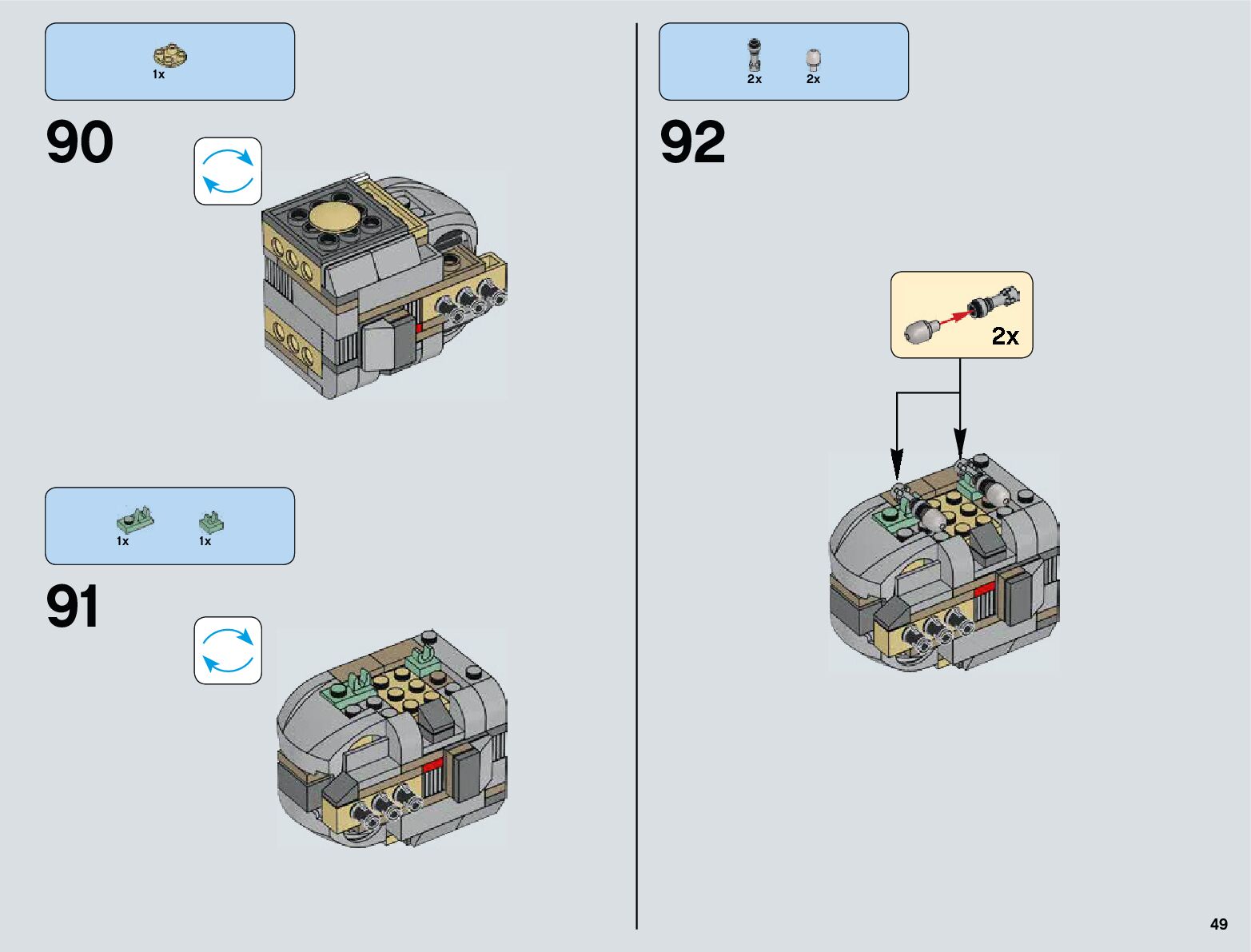 1x

90

1x 1x

91

2x 2x

92

2x

49