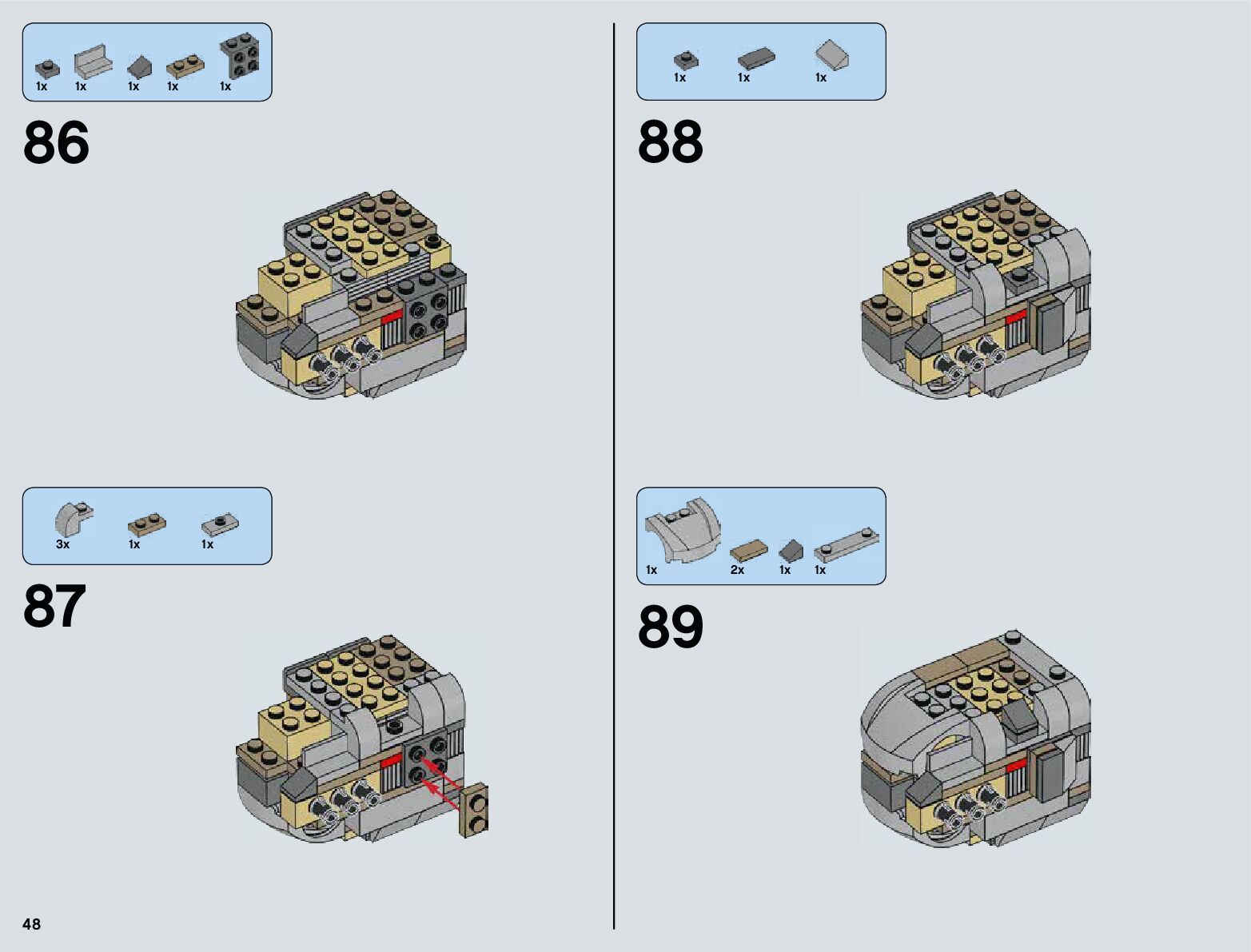 1x 1x 1x 1x 1x

86

3x 1x 1x

87

48

1x 1x 1x

88

1x 2x 1x 1x

89