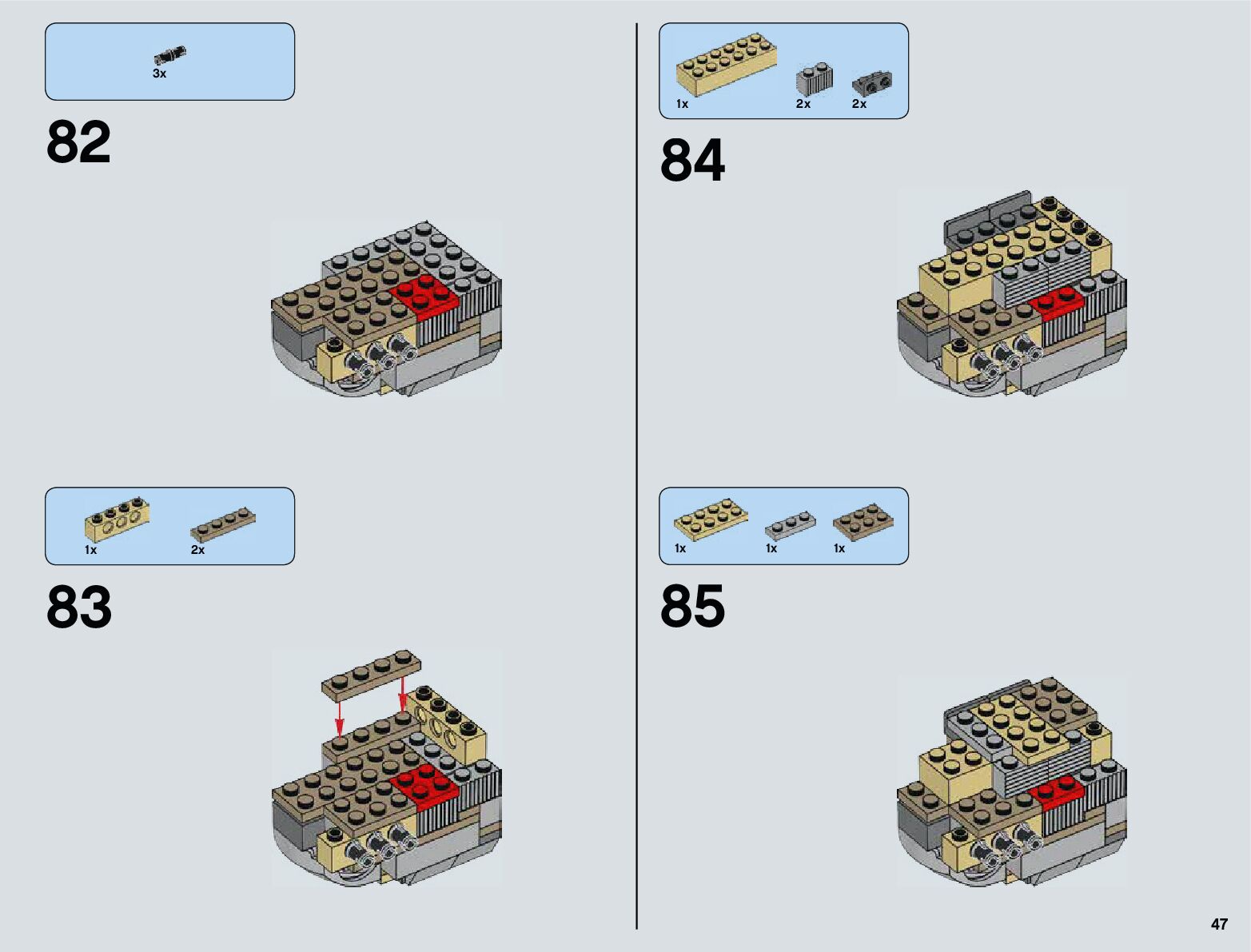 3x

82

1x 2x

83

1x 2x 2x

84

1x 1x 1x

85

47