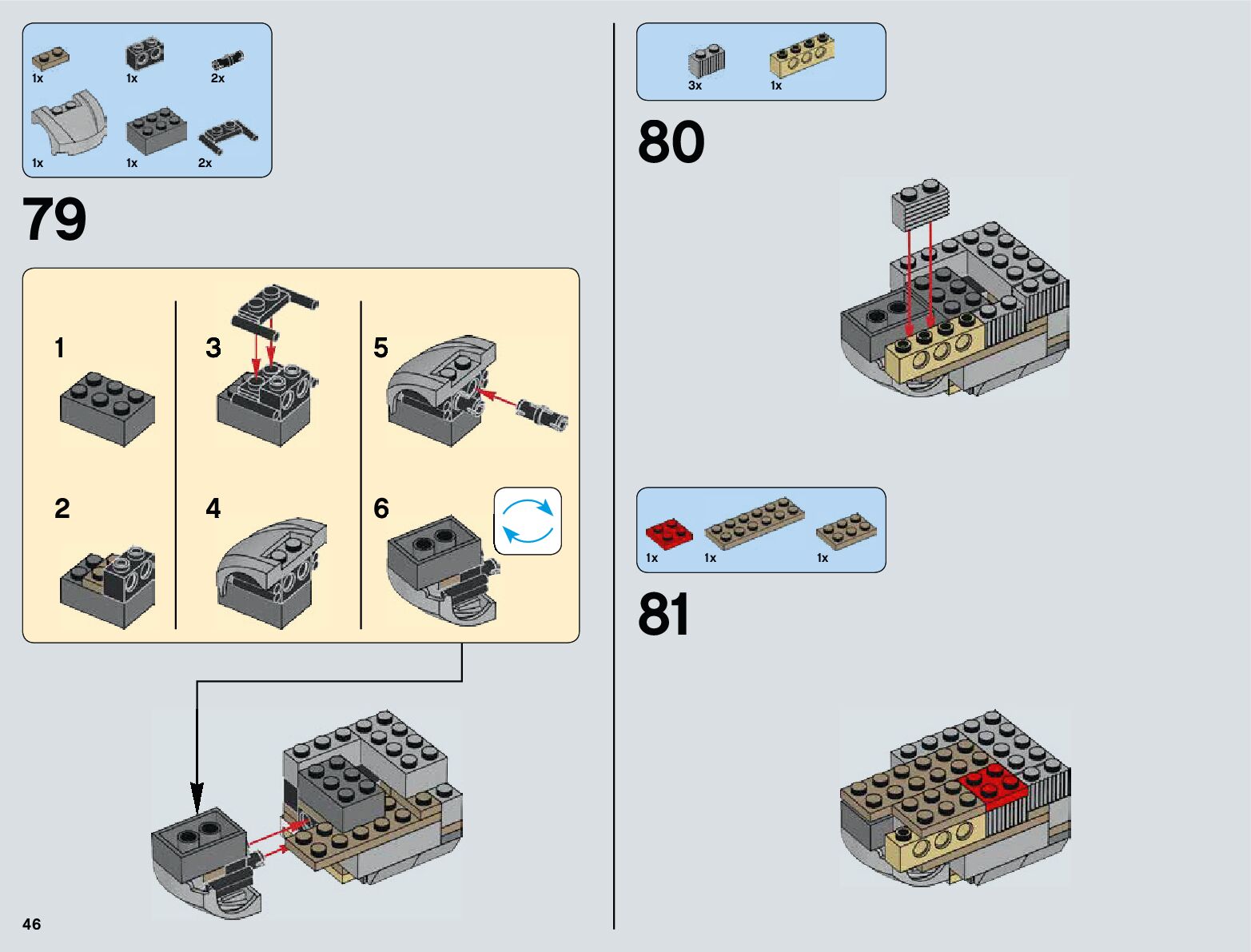 1x 1x 2x

1x 1x 2x

79

1

2

3

4

5

6

46

3x 1x

80

1x 1x 1x

81