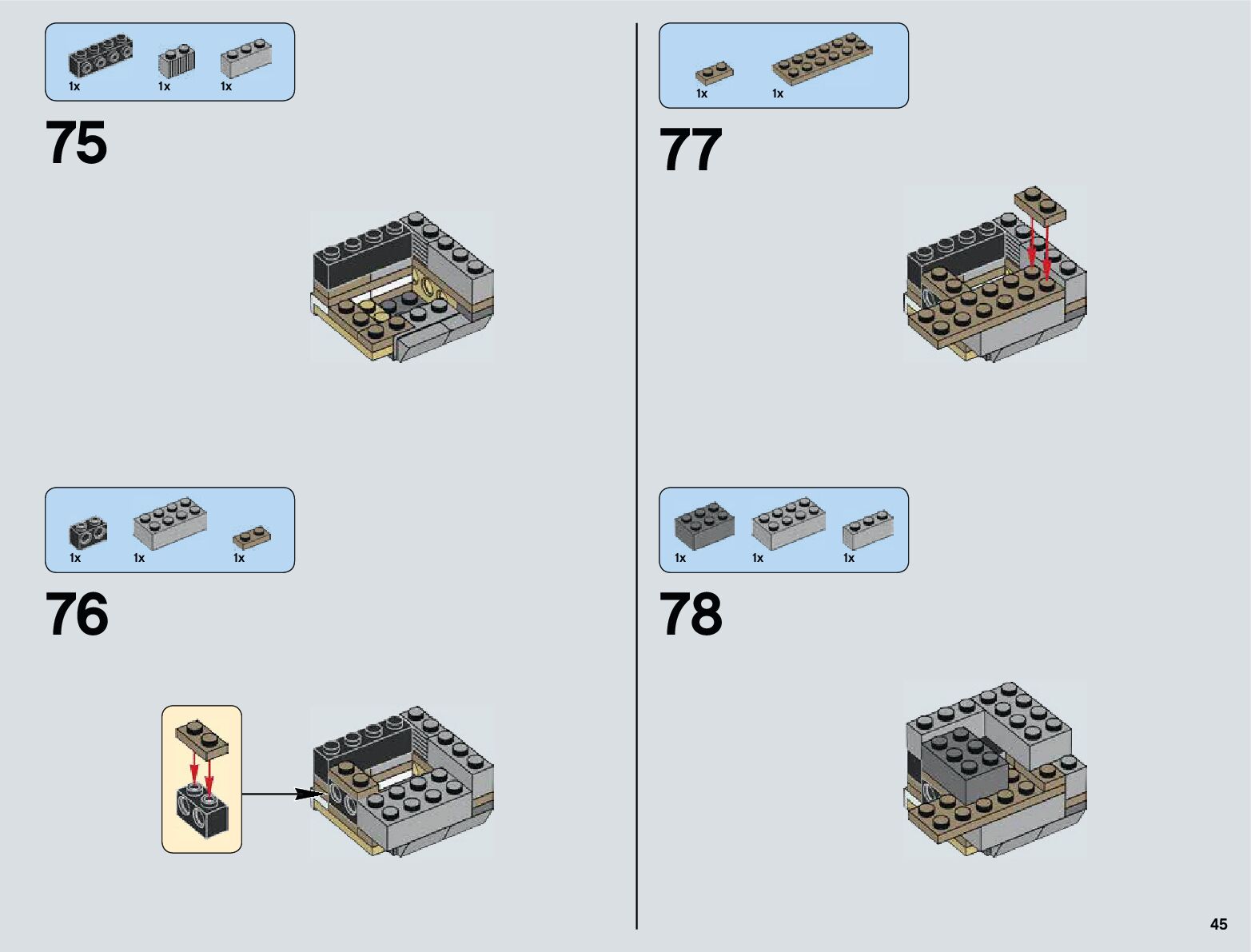 1x 1x 1x

75

1x 1x 1x

76

1x 1x

77

1x 1x 1x

78

45