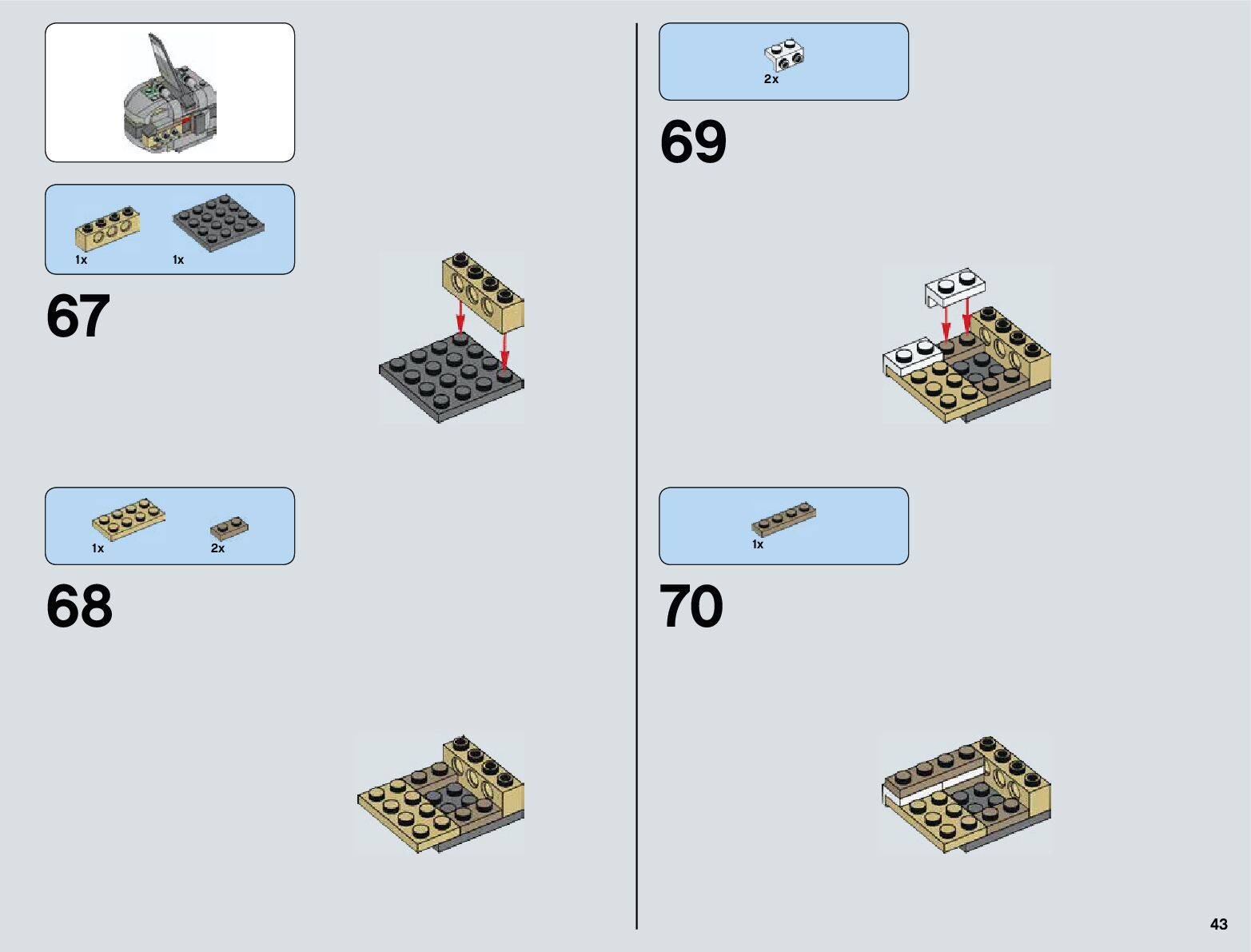 1x
1x

67

1x
2x

68

2x

69

1x

70

43