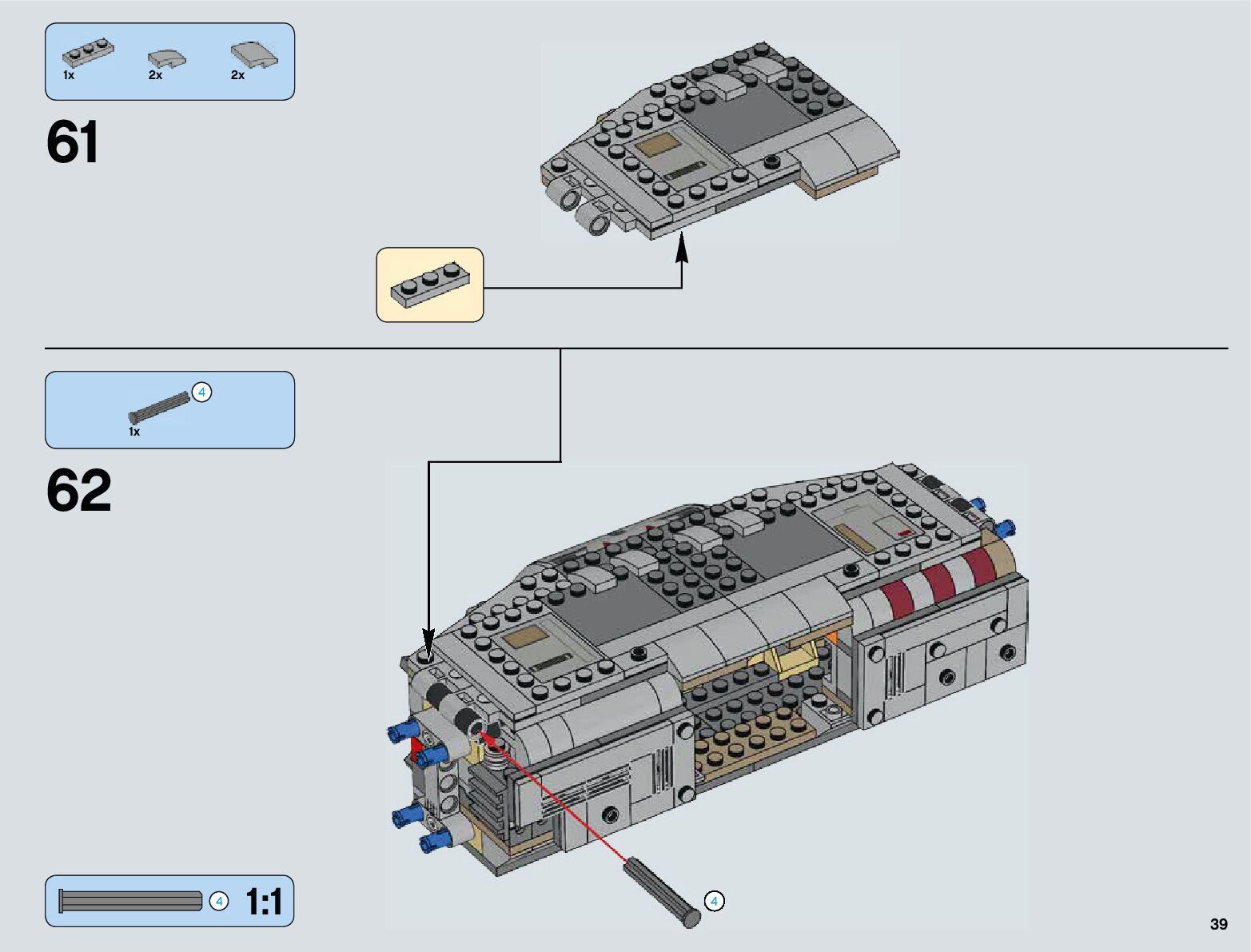 1x 2x 2x

61

4
1x

62

4

4 1:1

39