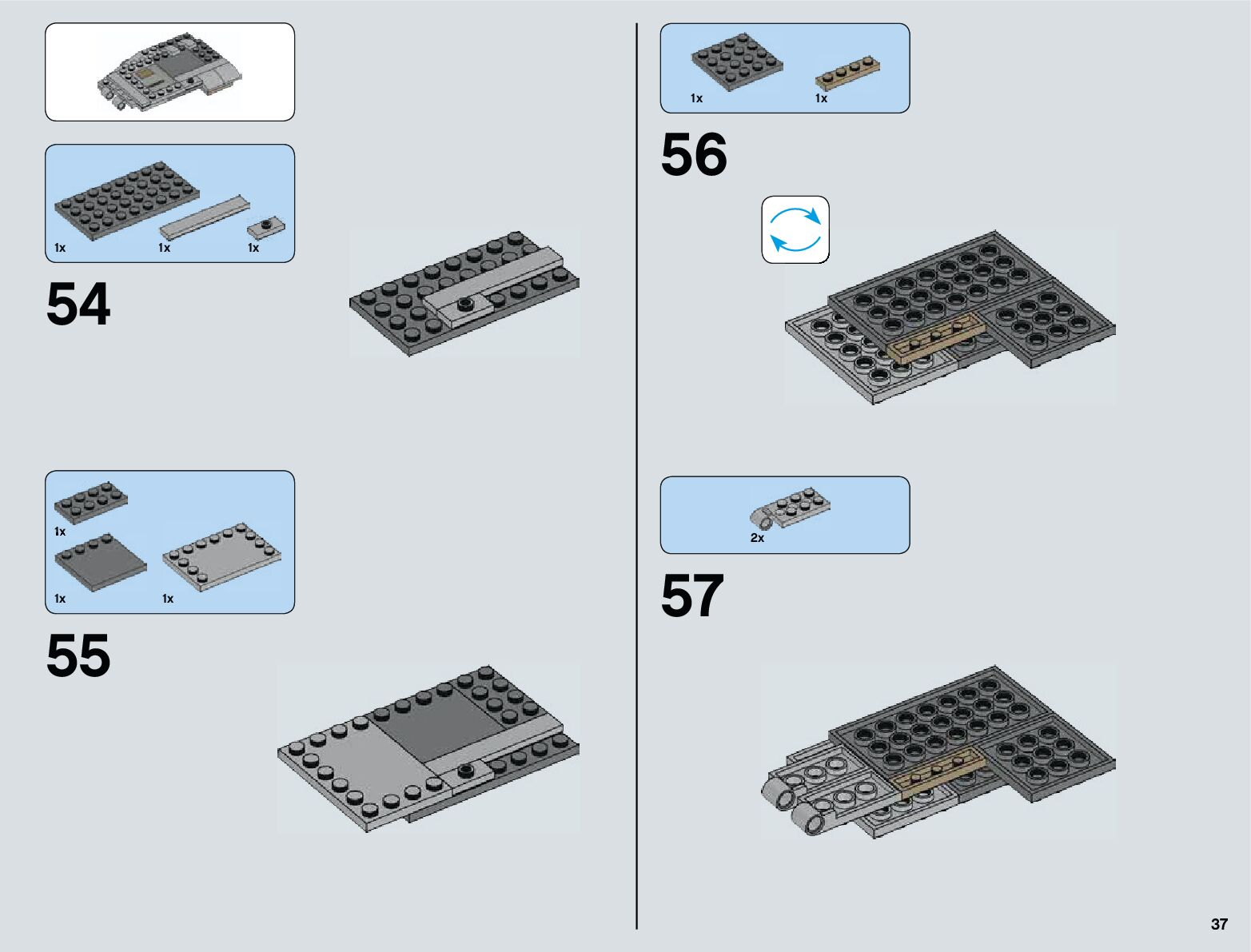 1x 1x 1x

54

1x

1x 1x

55

1x 1x

56

2x

57

37