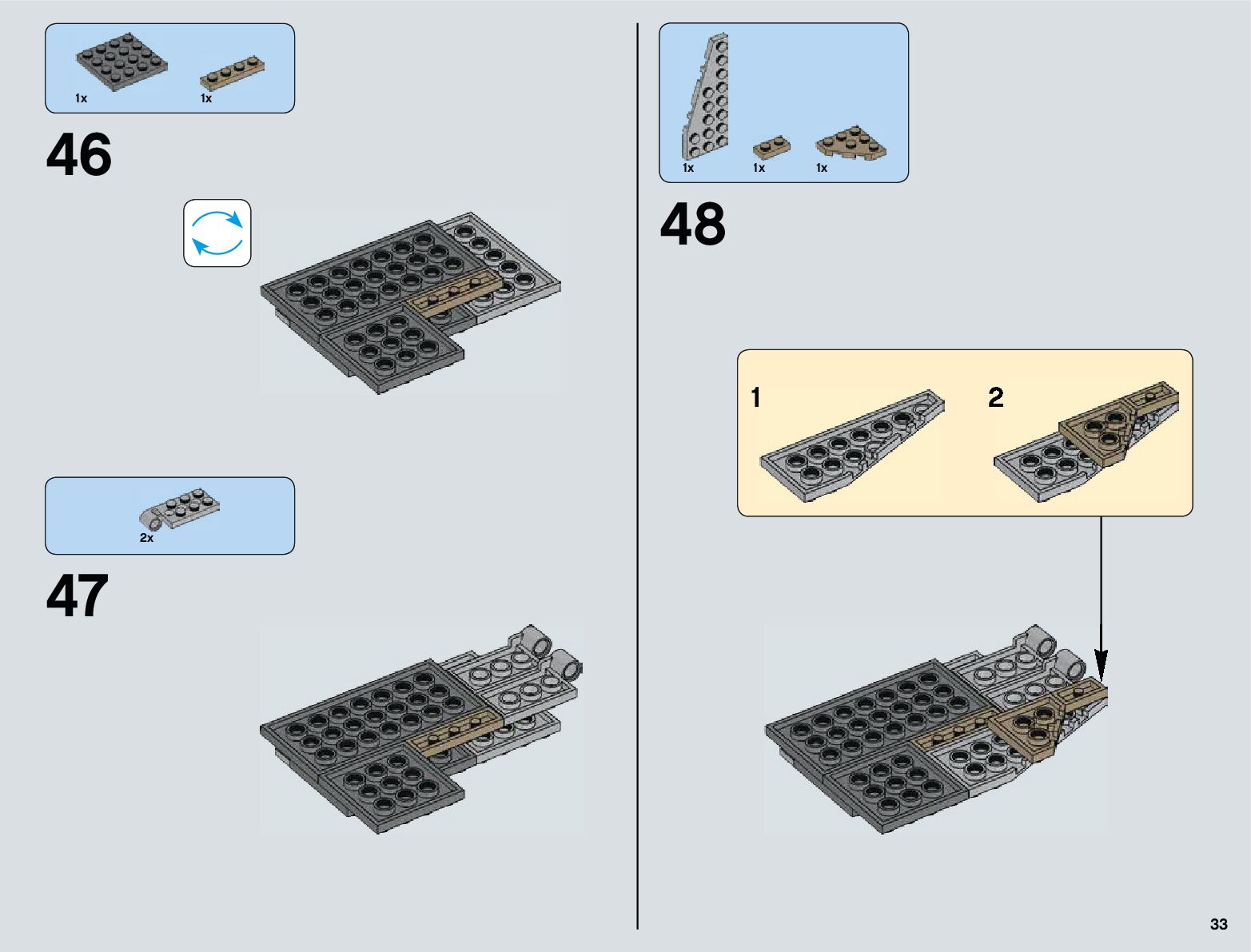 1x 1x

46

2x

47

1x 1x 1x

48

1

2

33