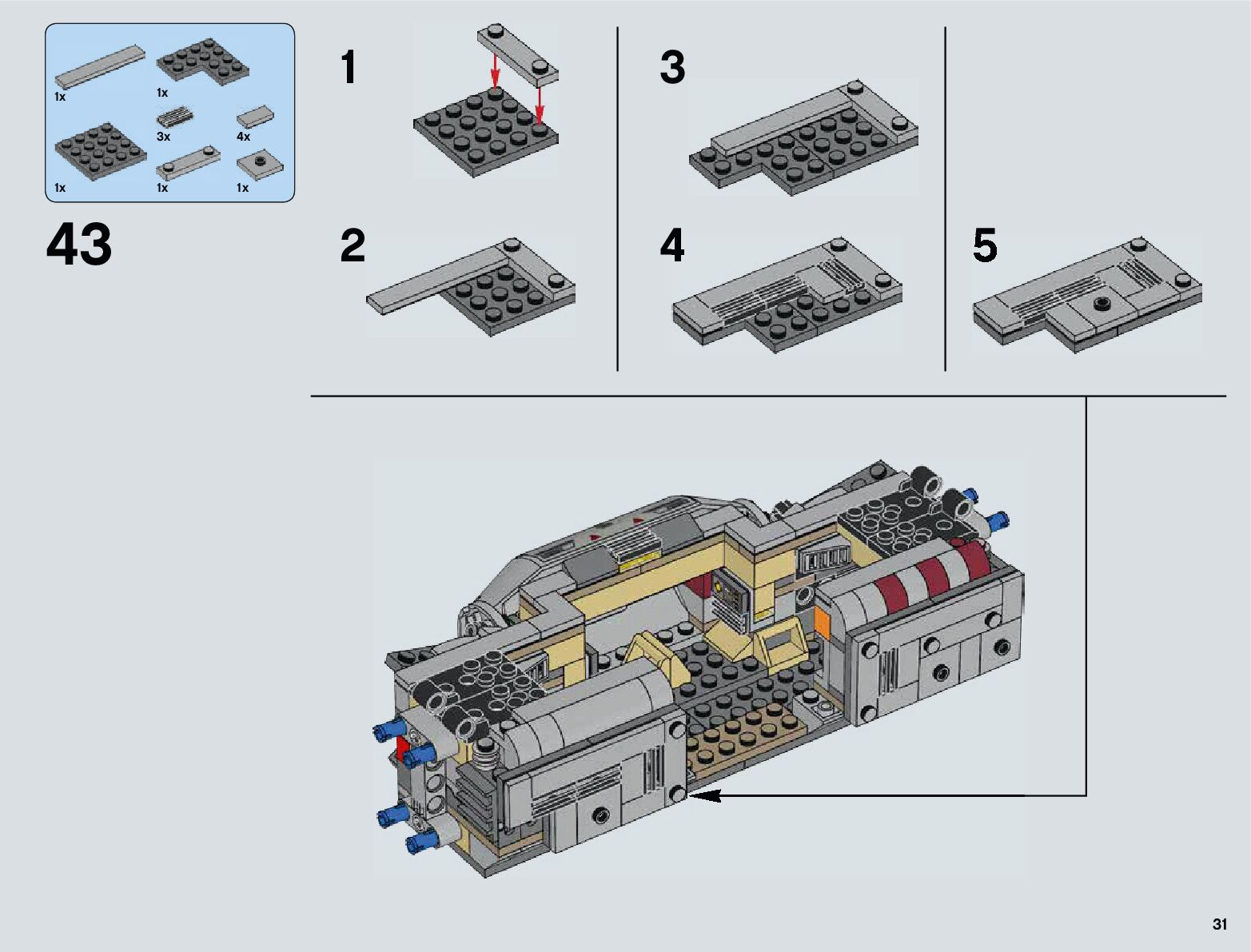 1x
1x
3x
4x
1x
1x
1x

43

1

2

3

4

5

31