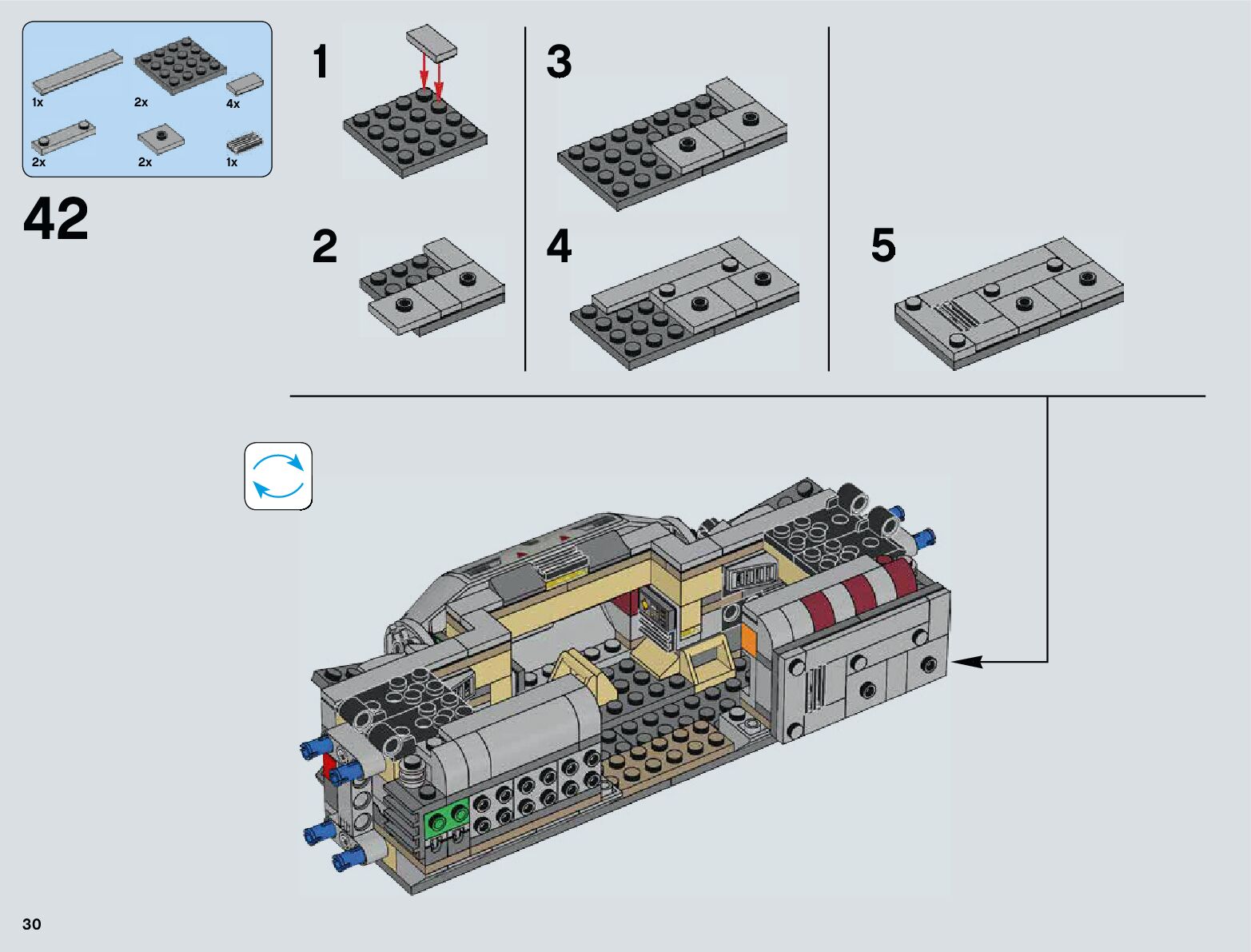 1x
2x
4x
2x
2x
1x

42

1

2

3

4

5

30