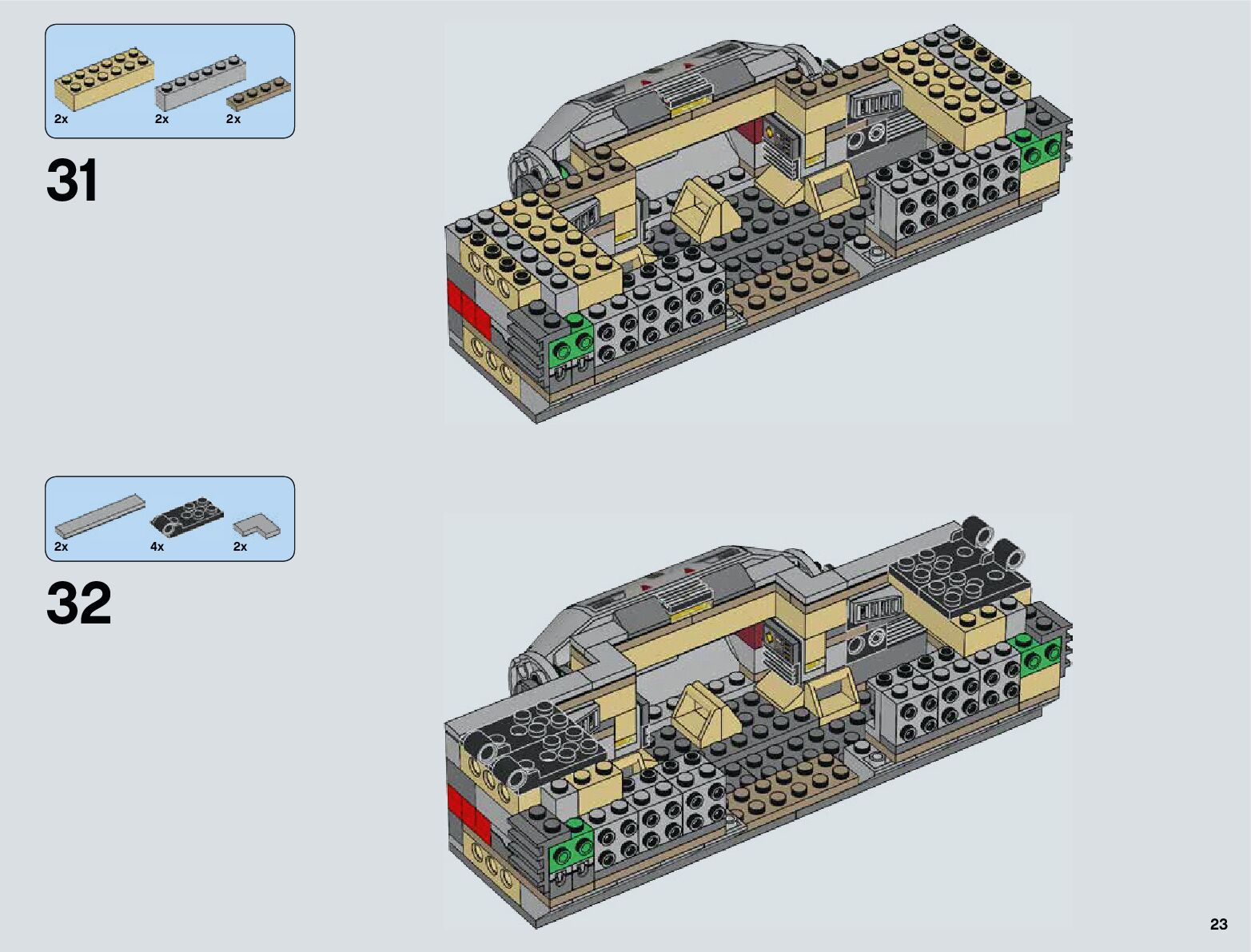 2x 2x 2x

31

2x 4x 2x

32

23