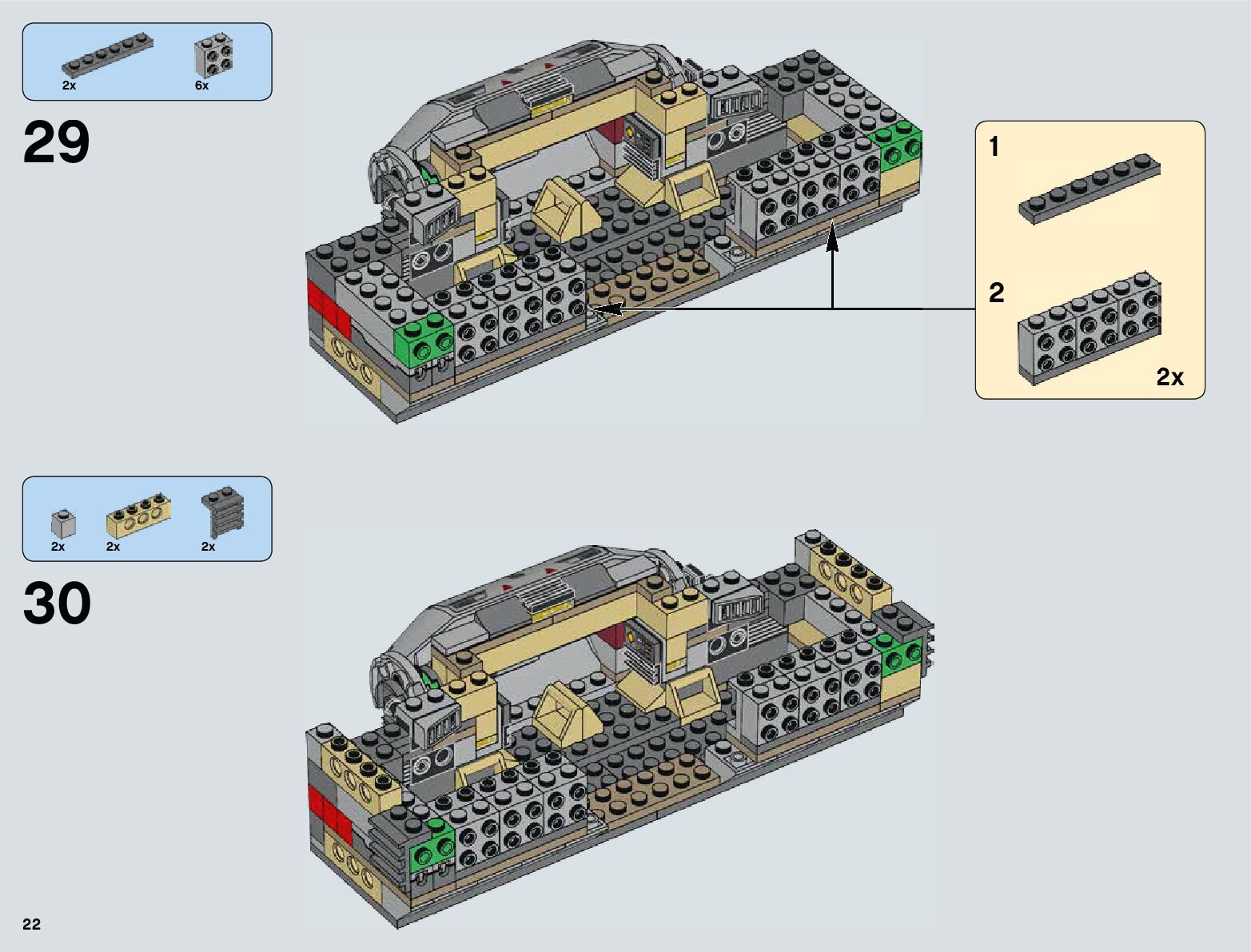 2x
6x

29

1

2

2x

2x
2x
2x

30

22