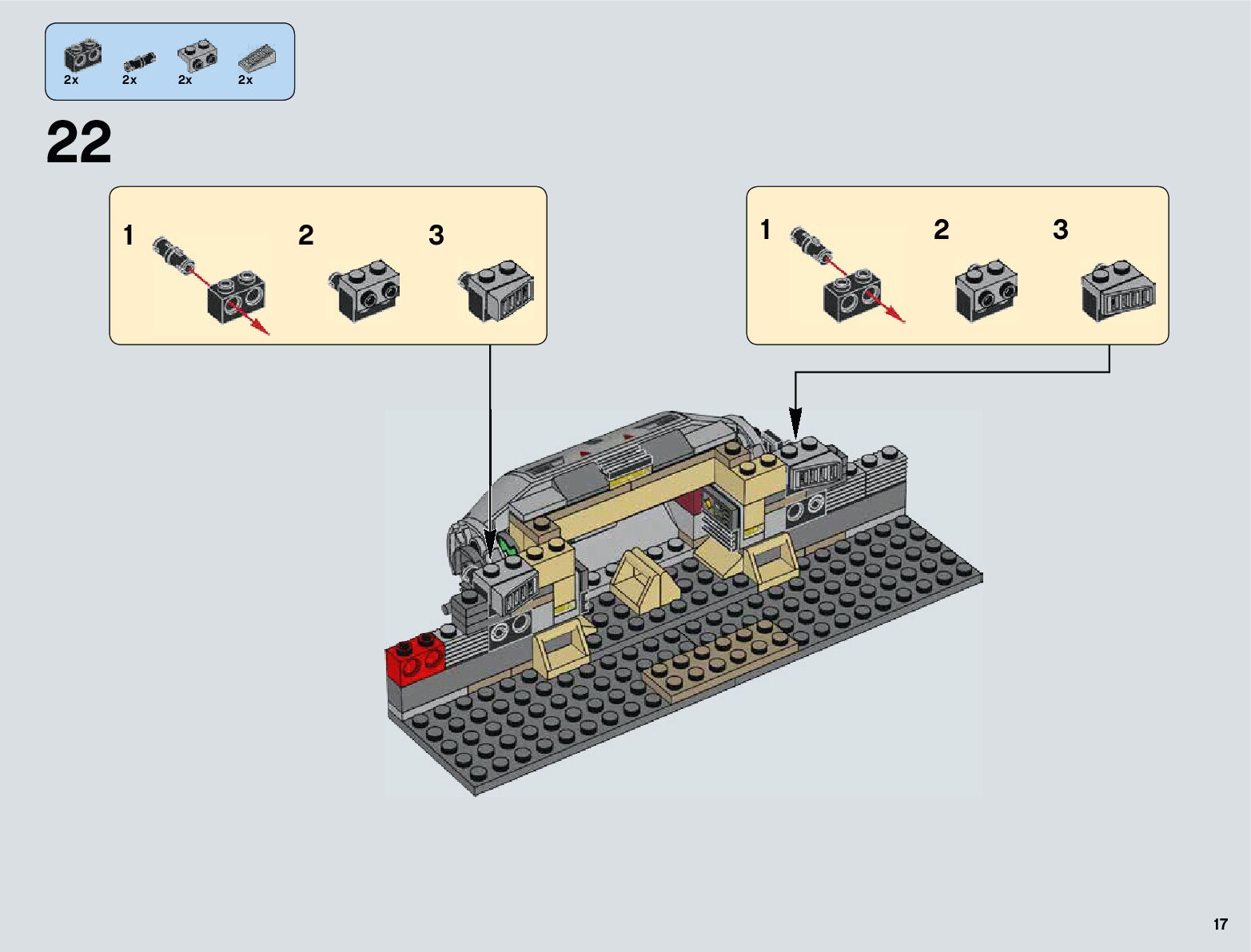 2x 2x 2x 2x

22

1 2 3

1 2 3

17