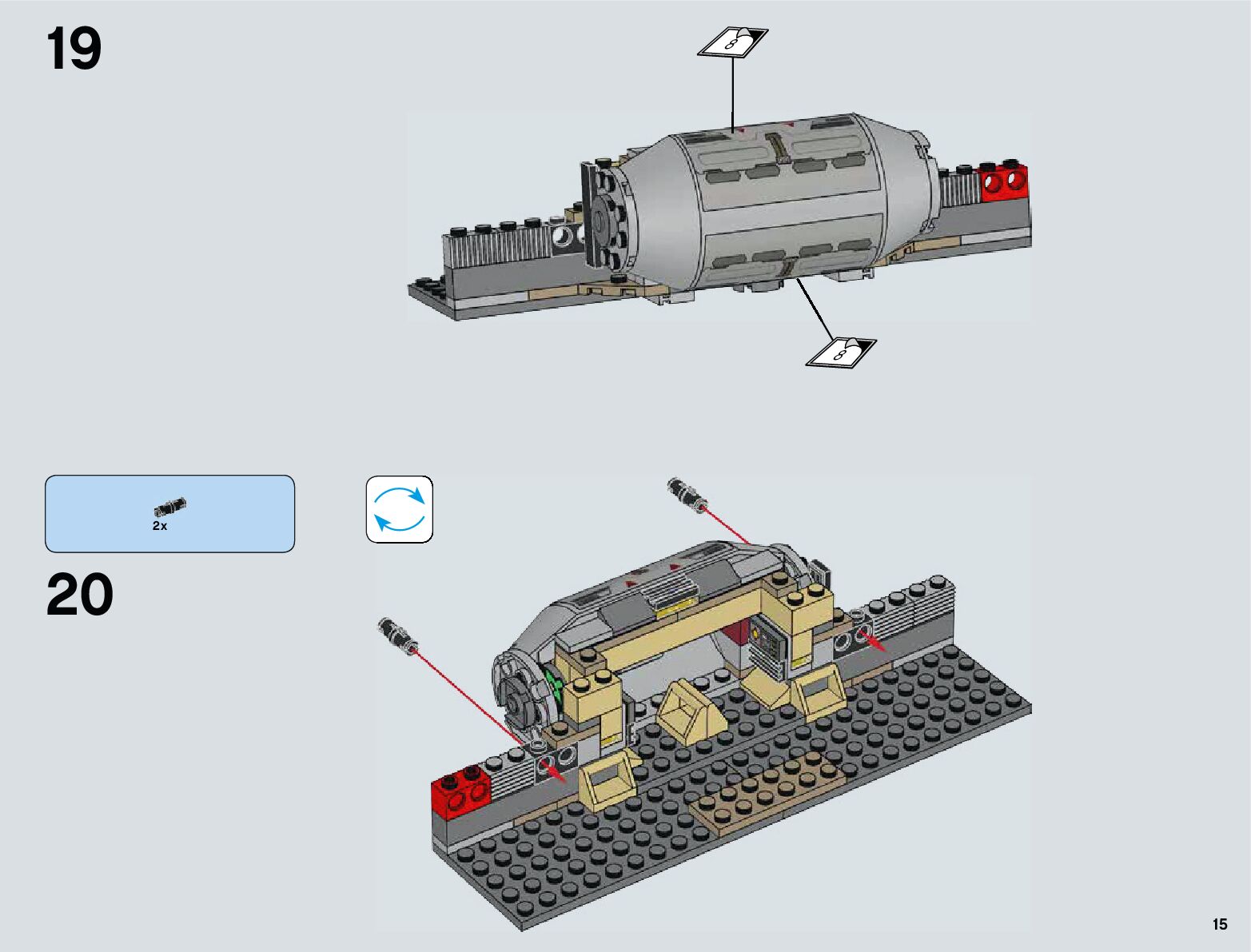 19

8

8

2x

20

15