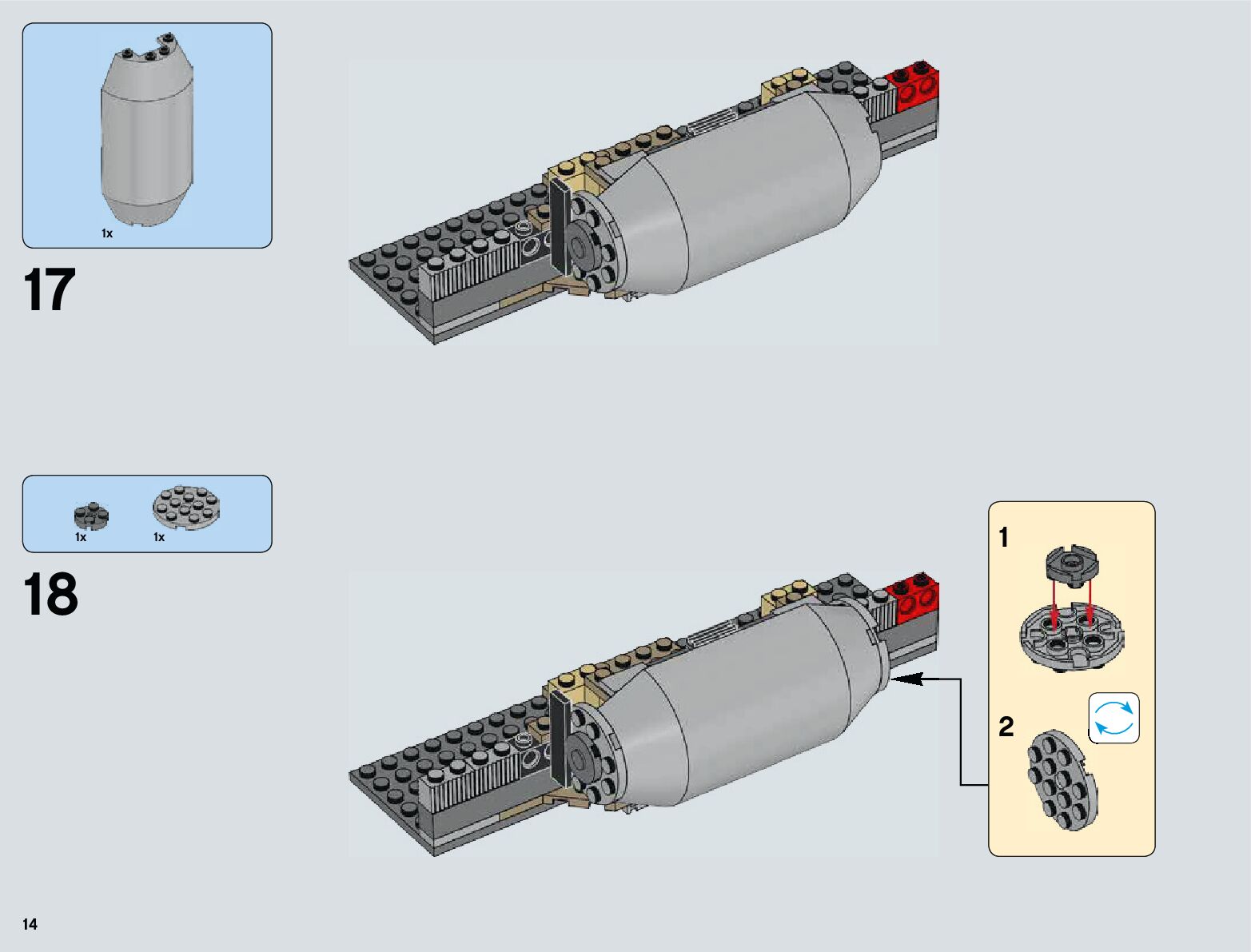 1x

17

1x 1x

18

1

2

14