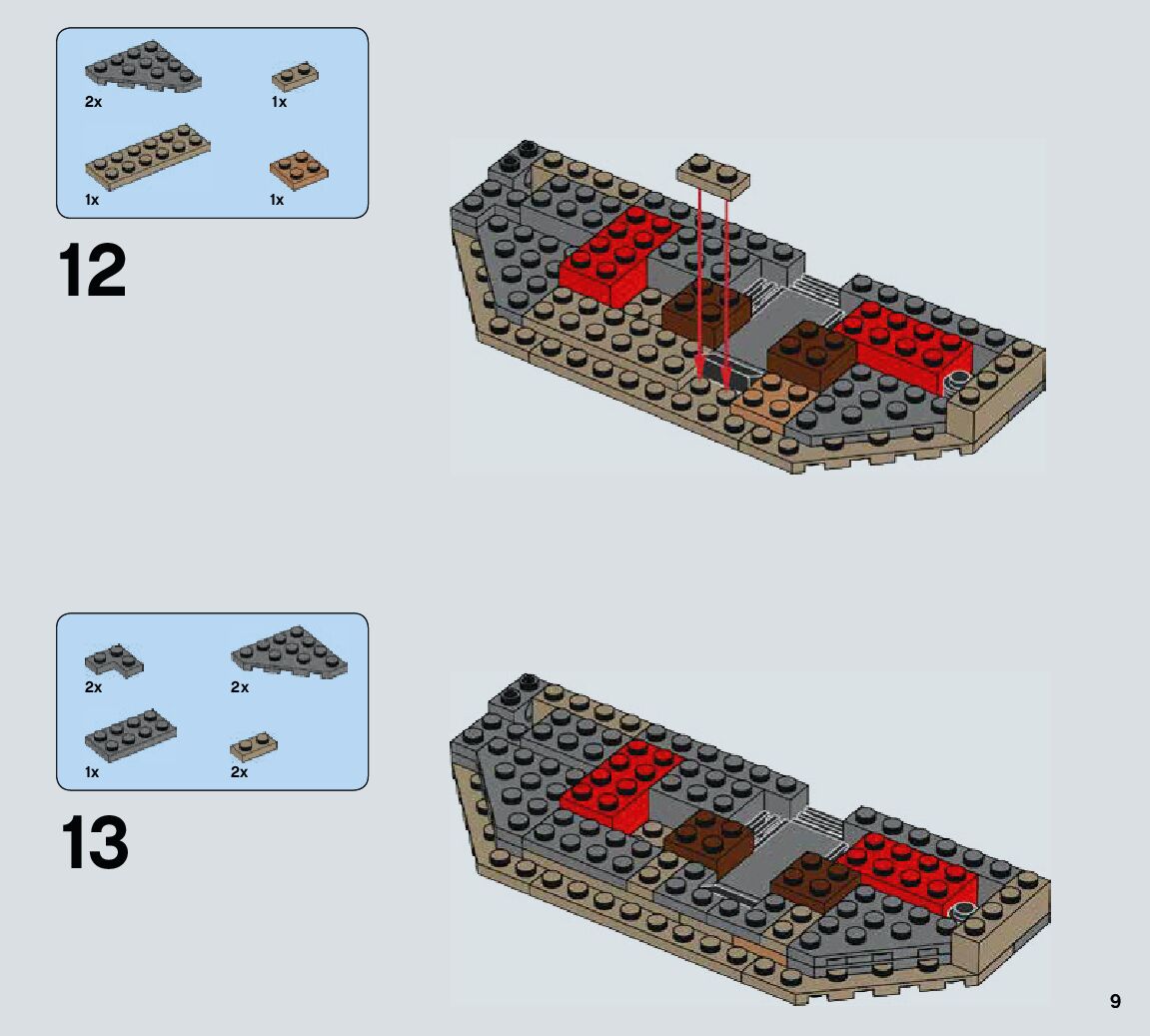 2x
1x
1x
1x

12

2x
2x
1x
2x

13

9