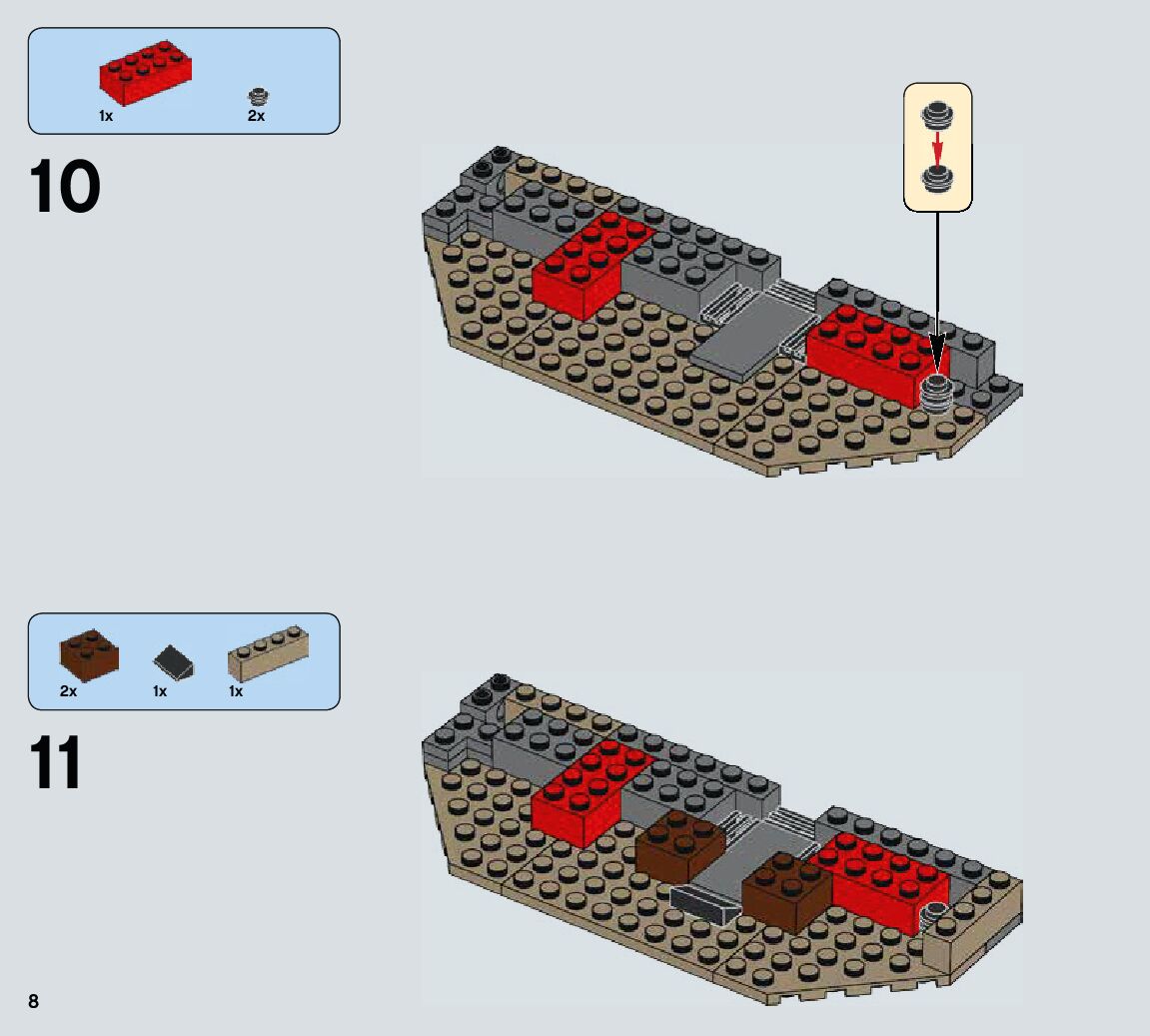 1x
2x

10

2x
1x
1x

11

8