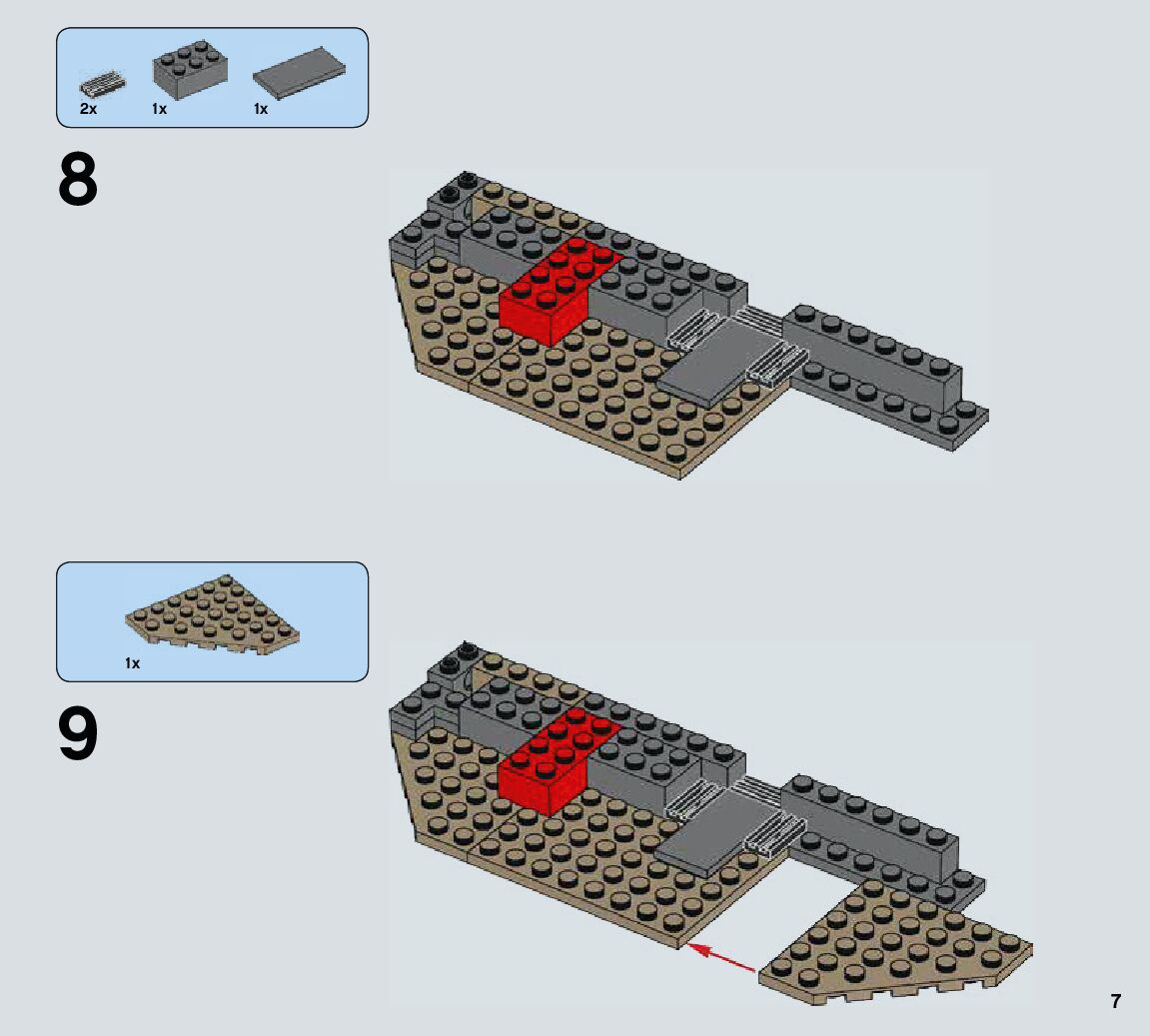 2x 1x 1x

8

1x

9

7