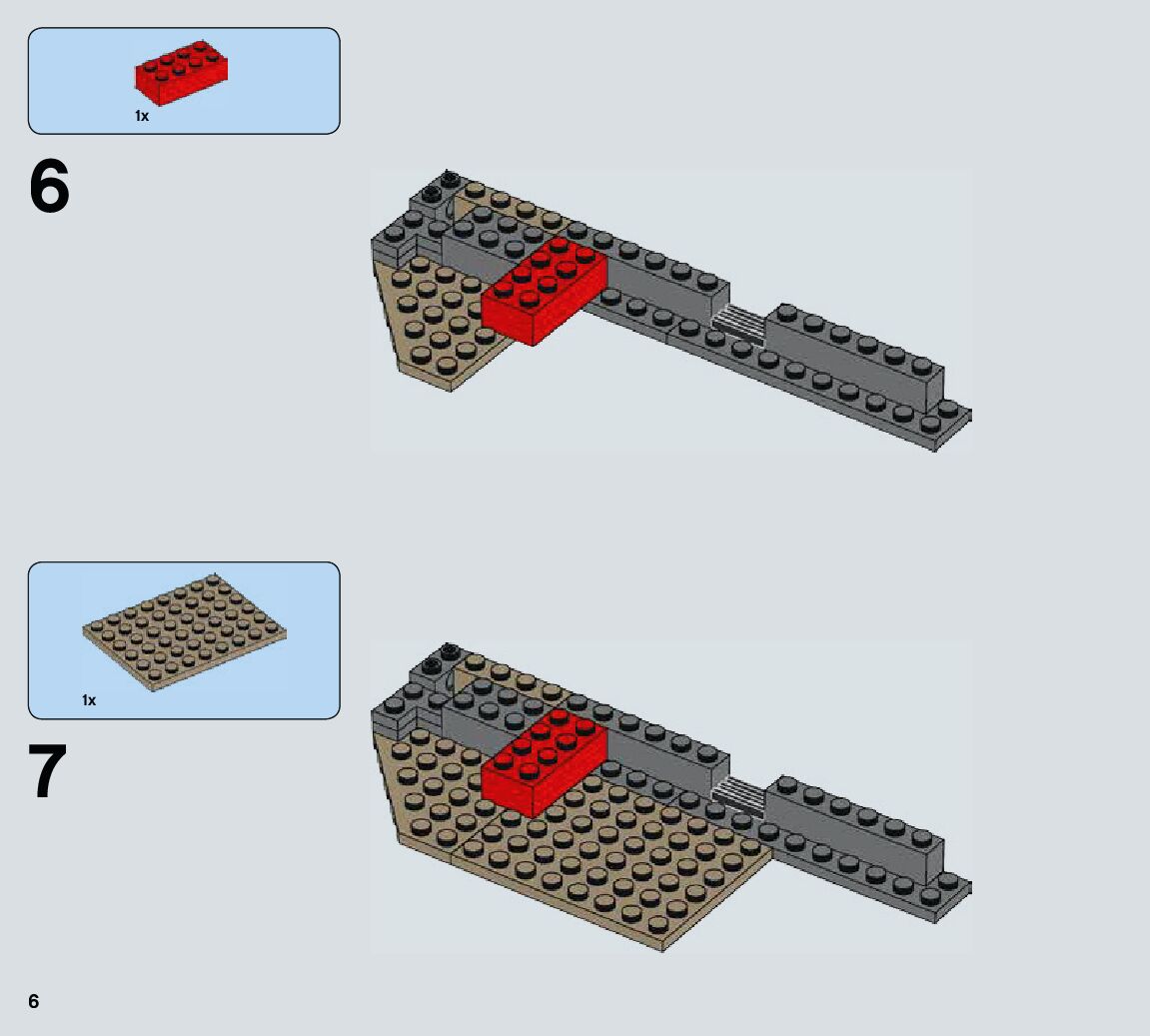 1x

6

1x

7

6