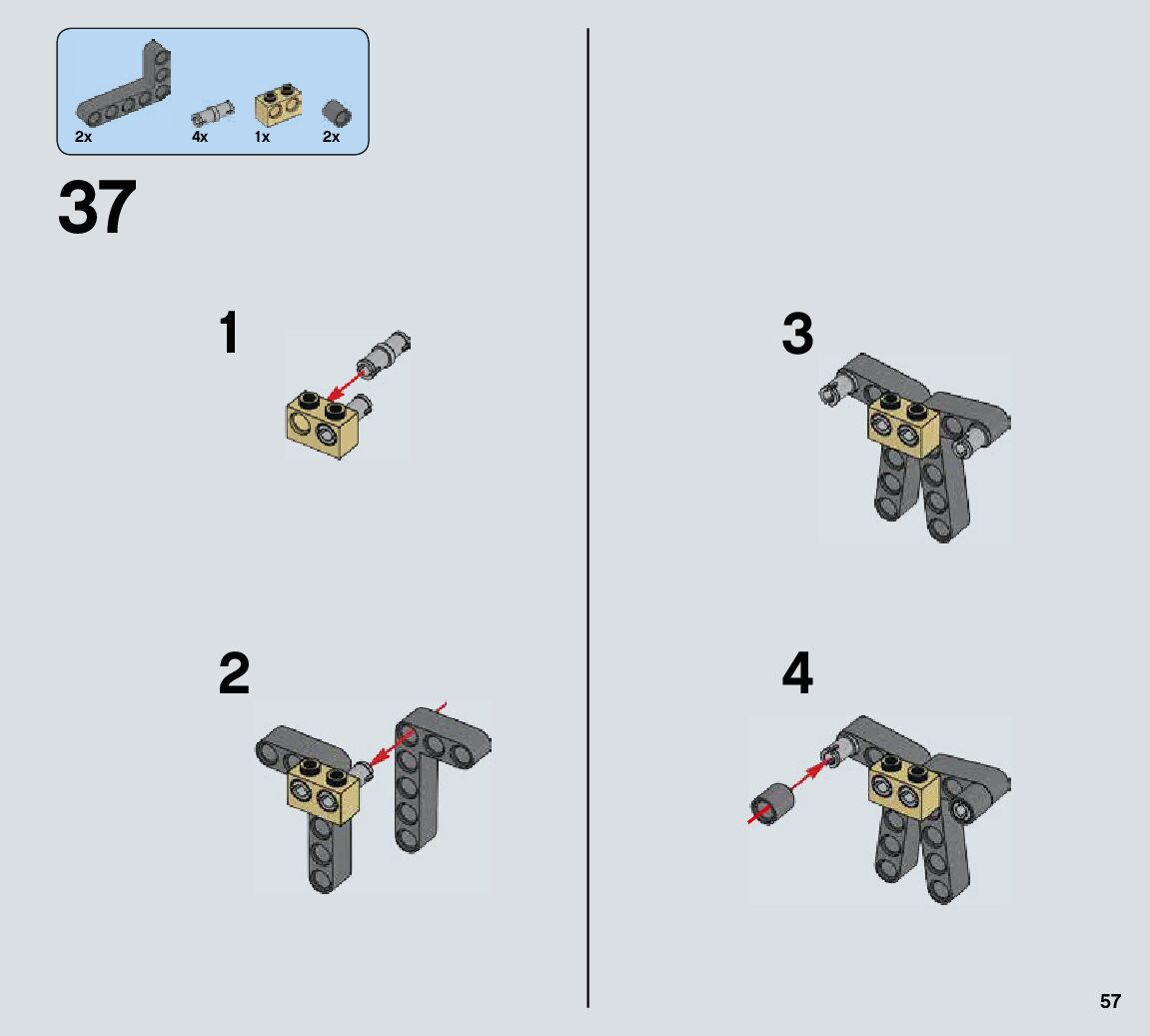 2x 4x 1x 2x

37

1

2

3

4

57