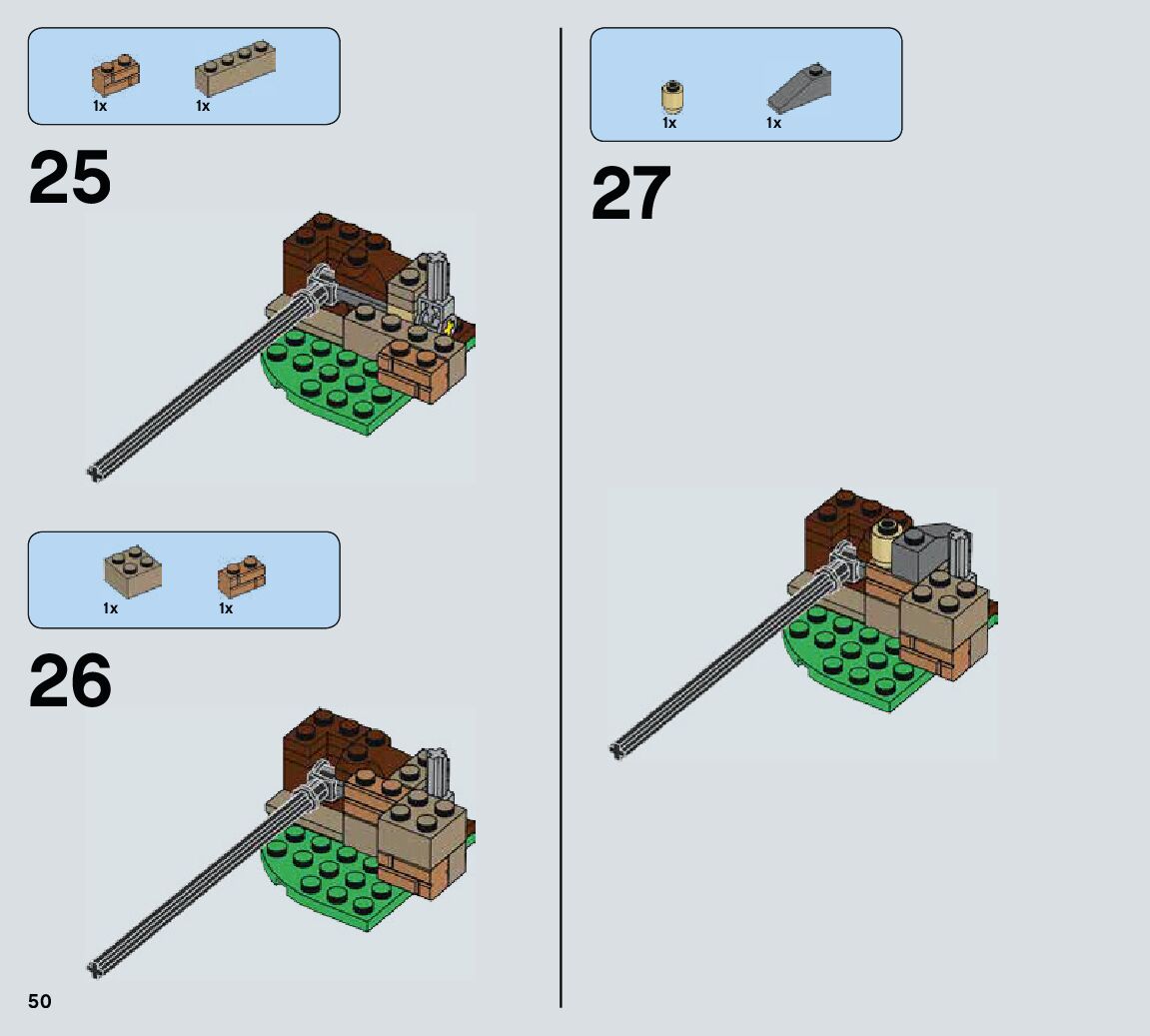 1x 1x

25

1x 1x

26

50

1x 1x

27