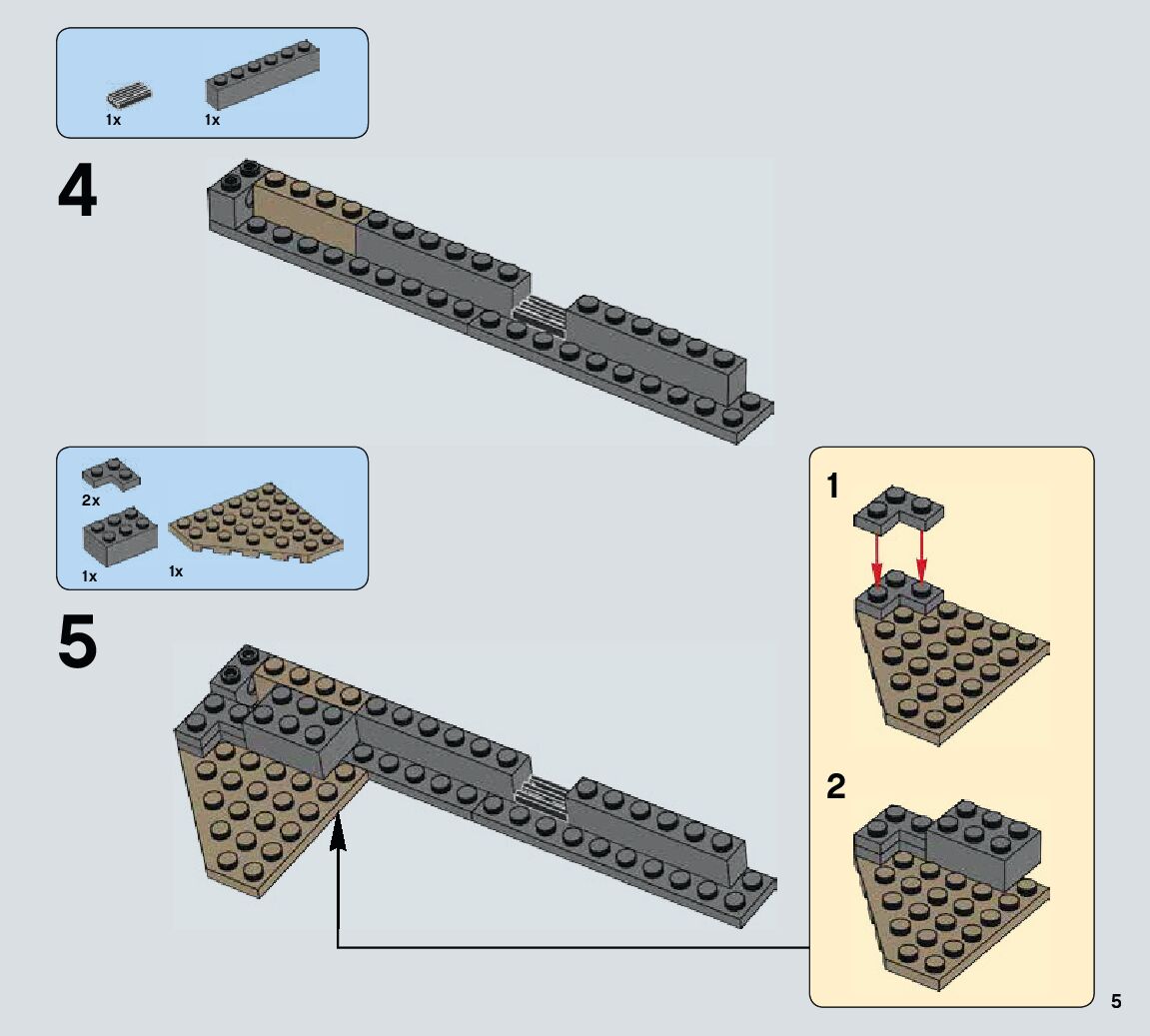 1x 1x

4

2x

1x 1x

5

1

2

5