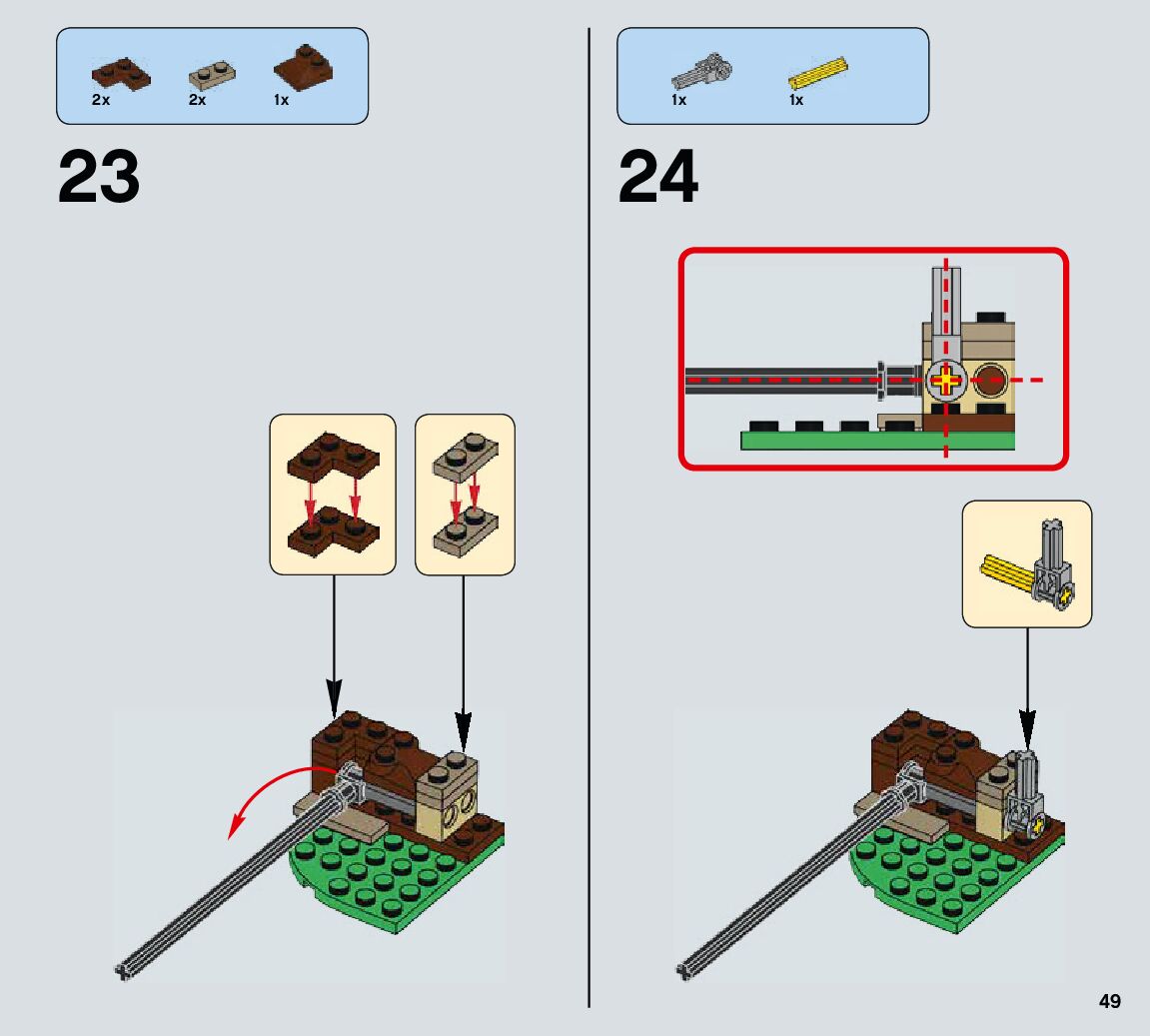 2x 2x 1x

23

1x 1x

24

49