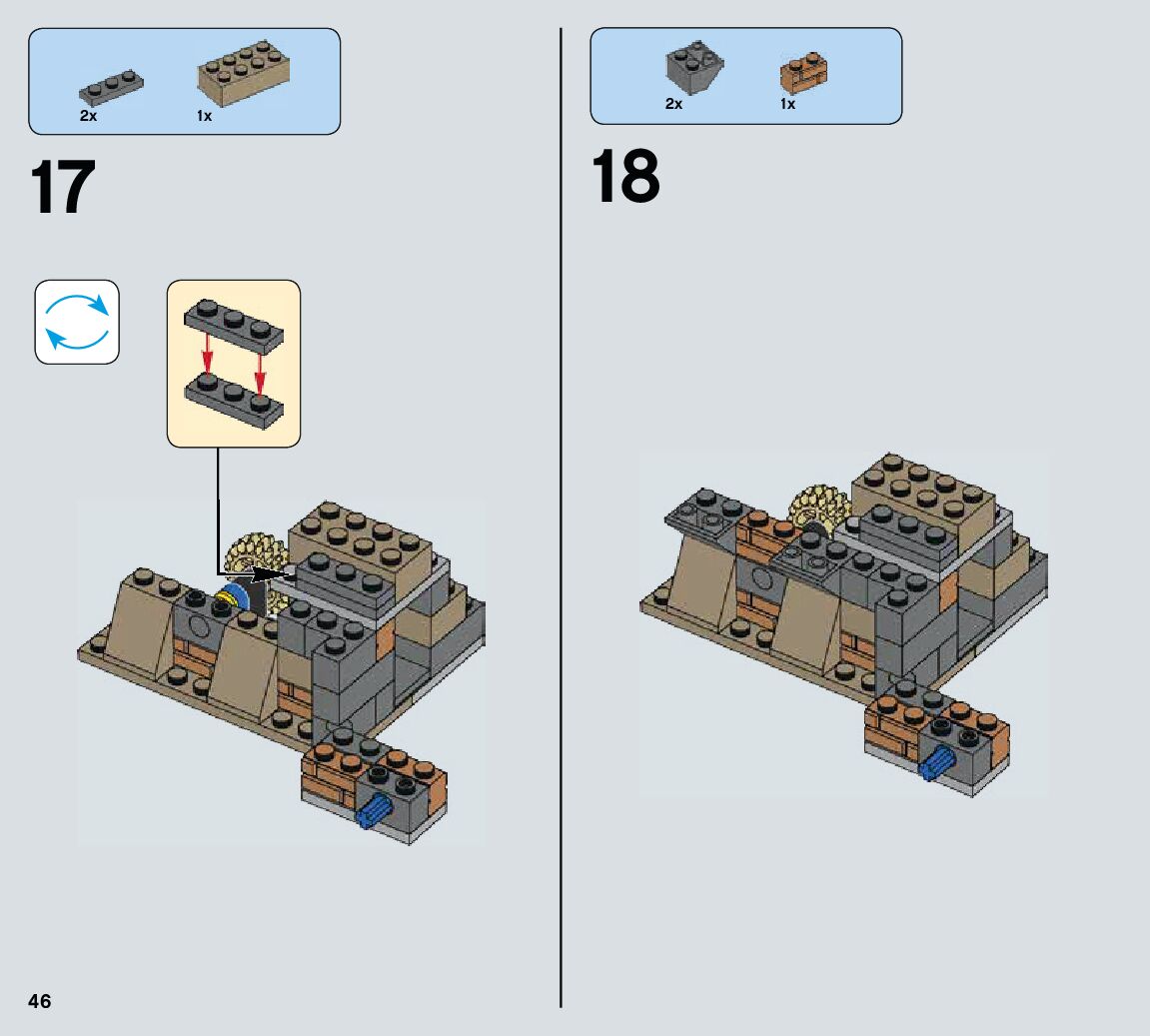 2x 1x

17

2x 1x

18

46