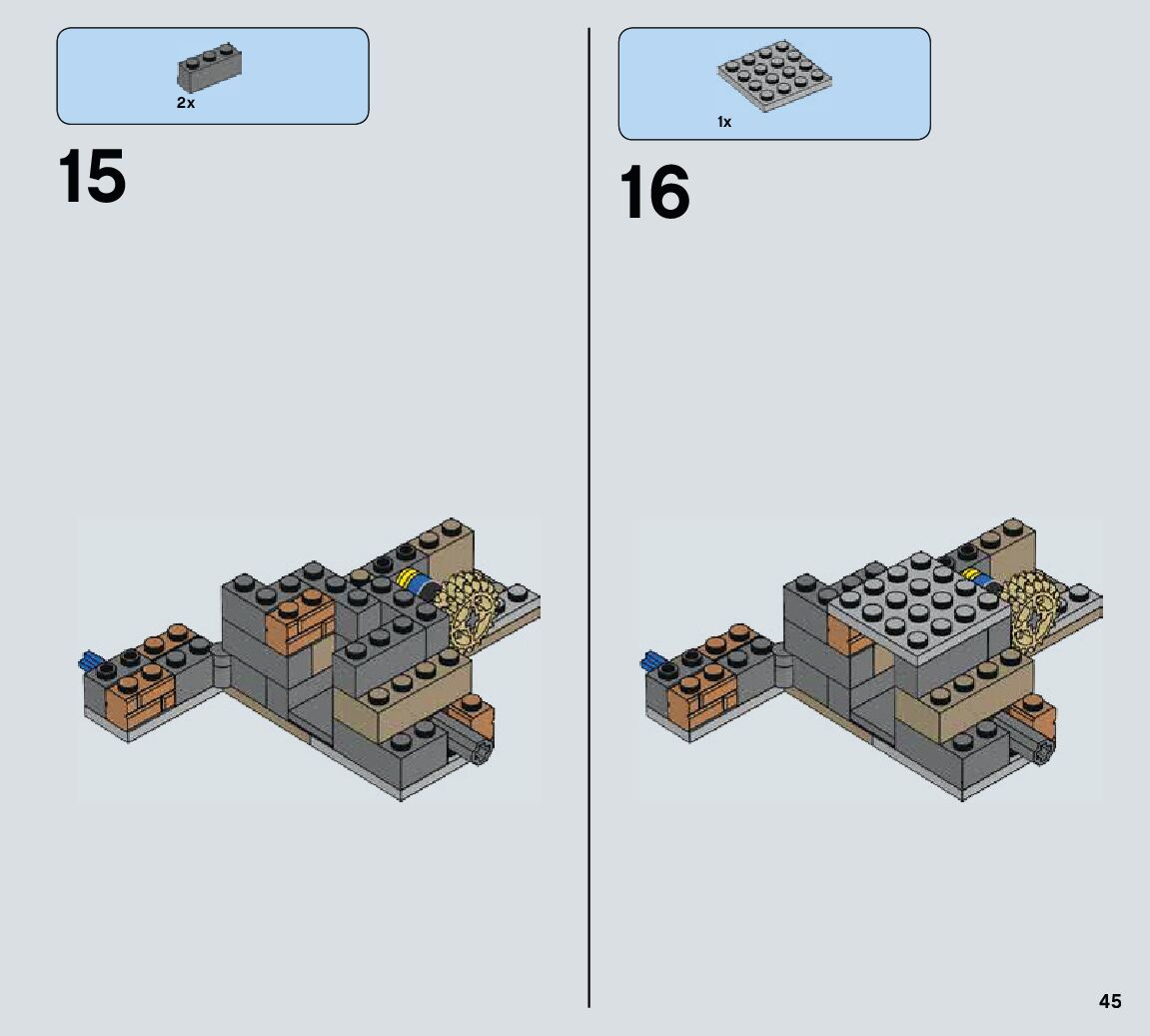 2x

15

1x

16

45