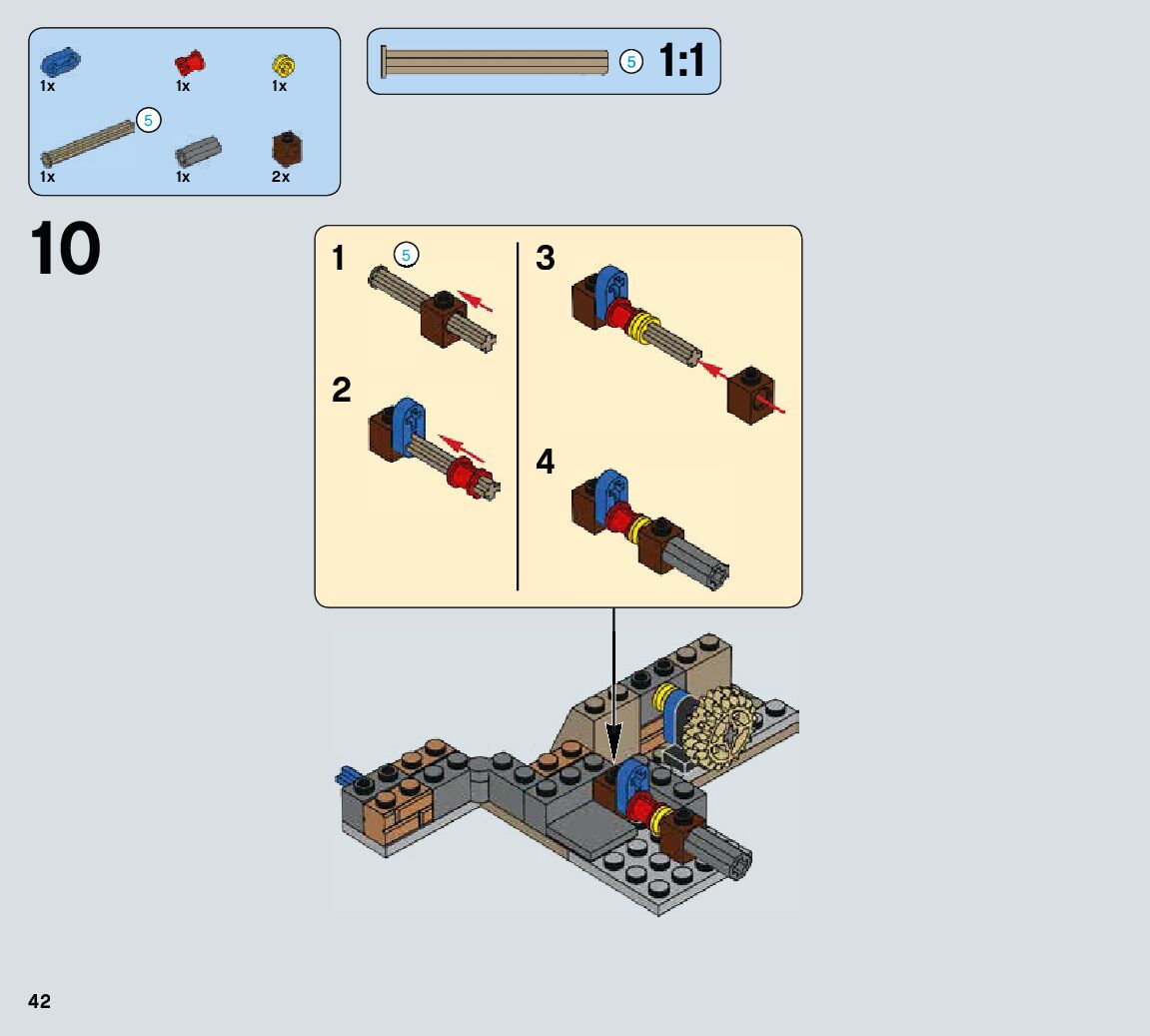 1x 1x 1x
5
1x 1x 2x

5 1:1

10

1 5

2

3

4

42