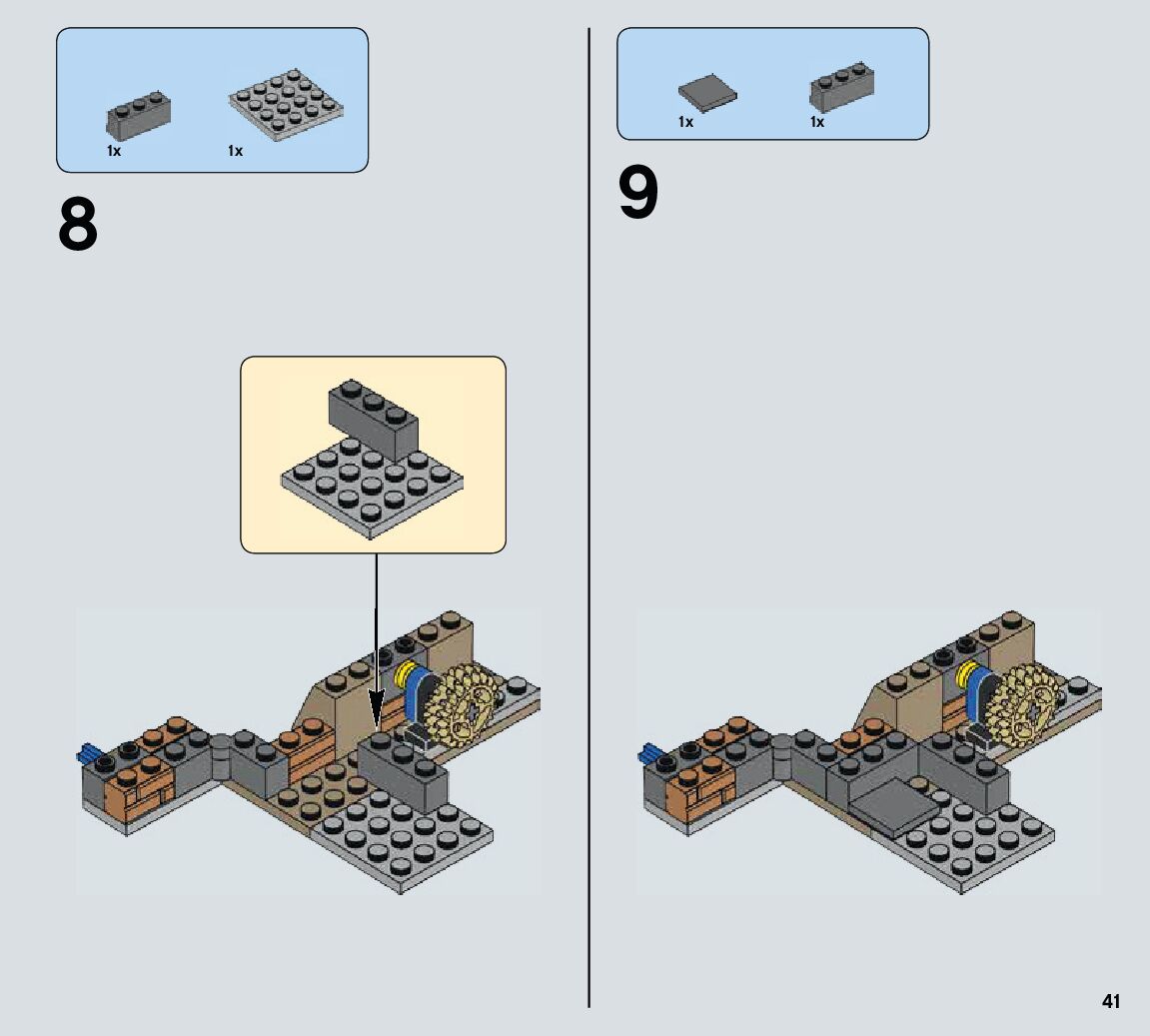 1x 1x

8

1x 1x

9

41