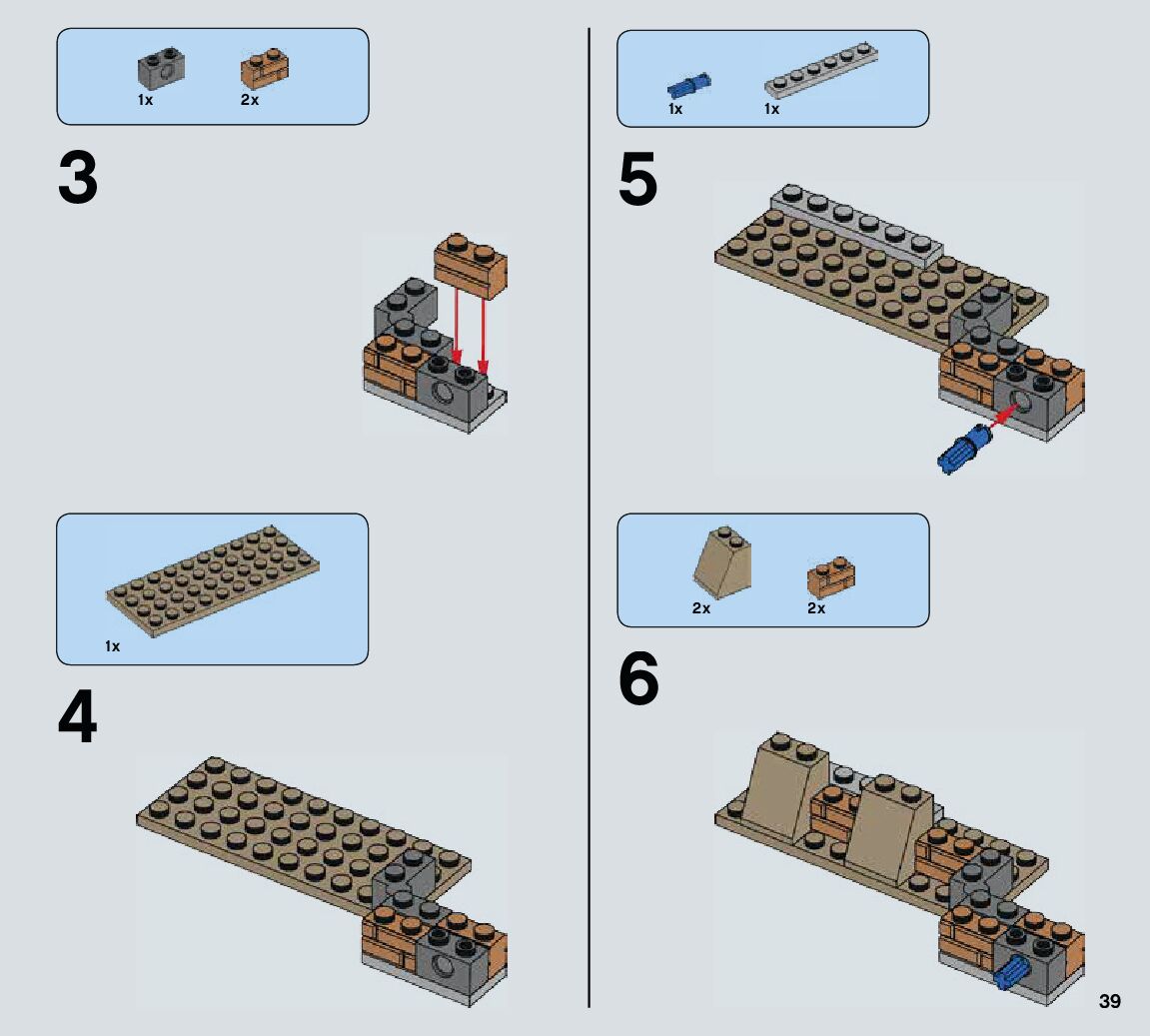 1x 2x

3

1x

4

1x 1x

5

2x 2x

6

39