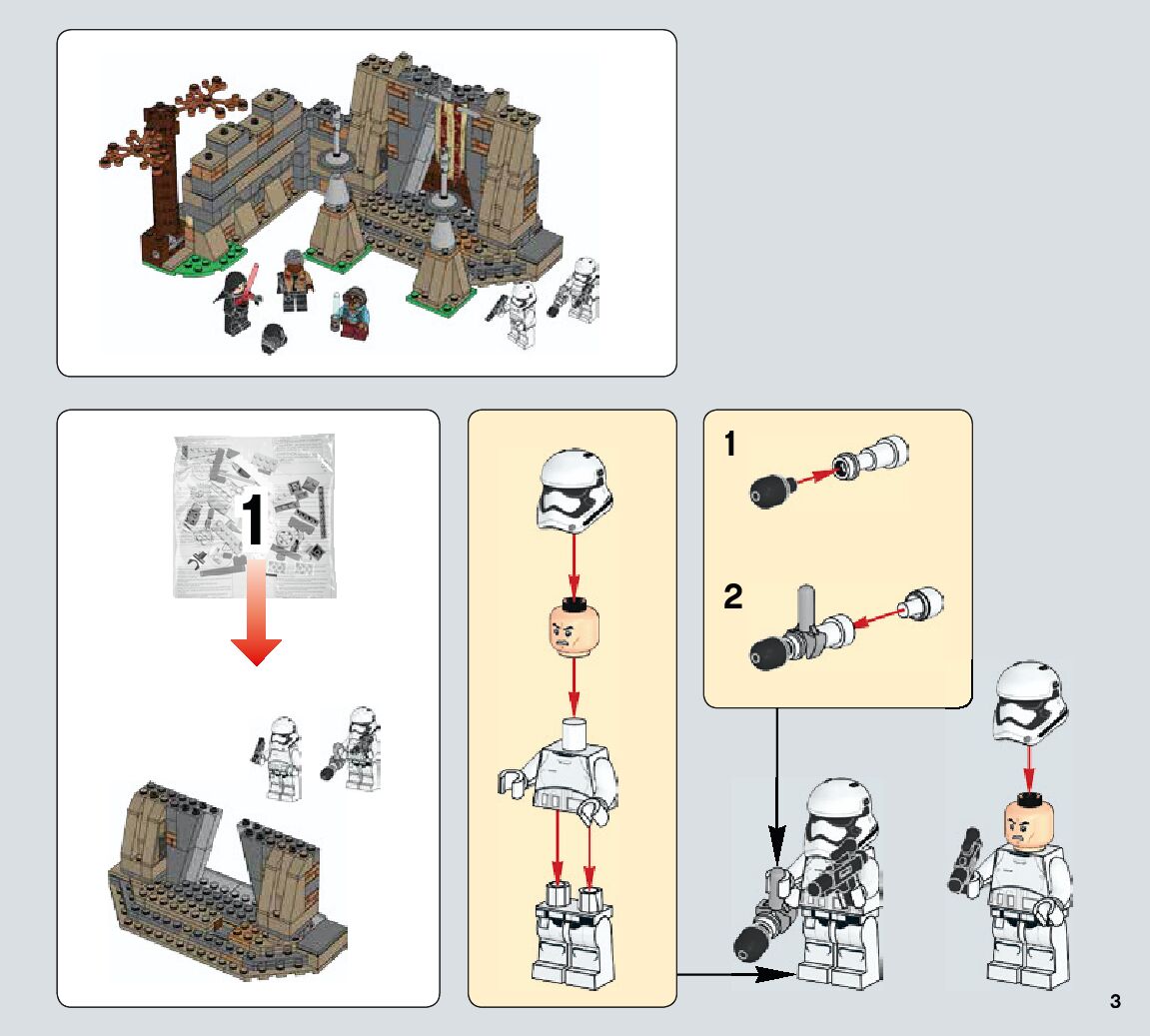 1

1

2

3