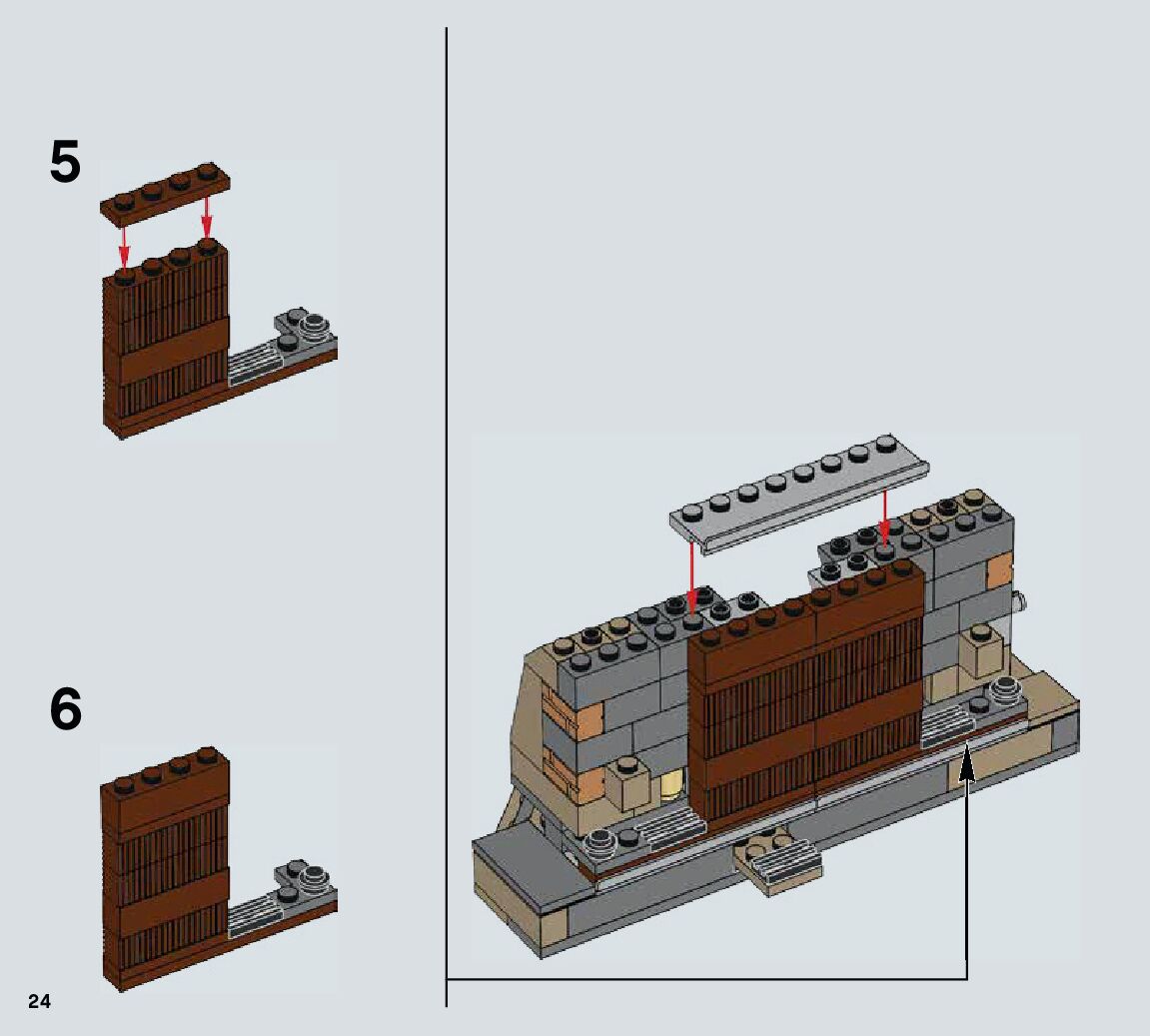 5

6

24