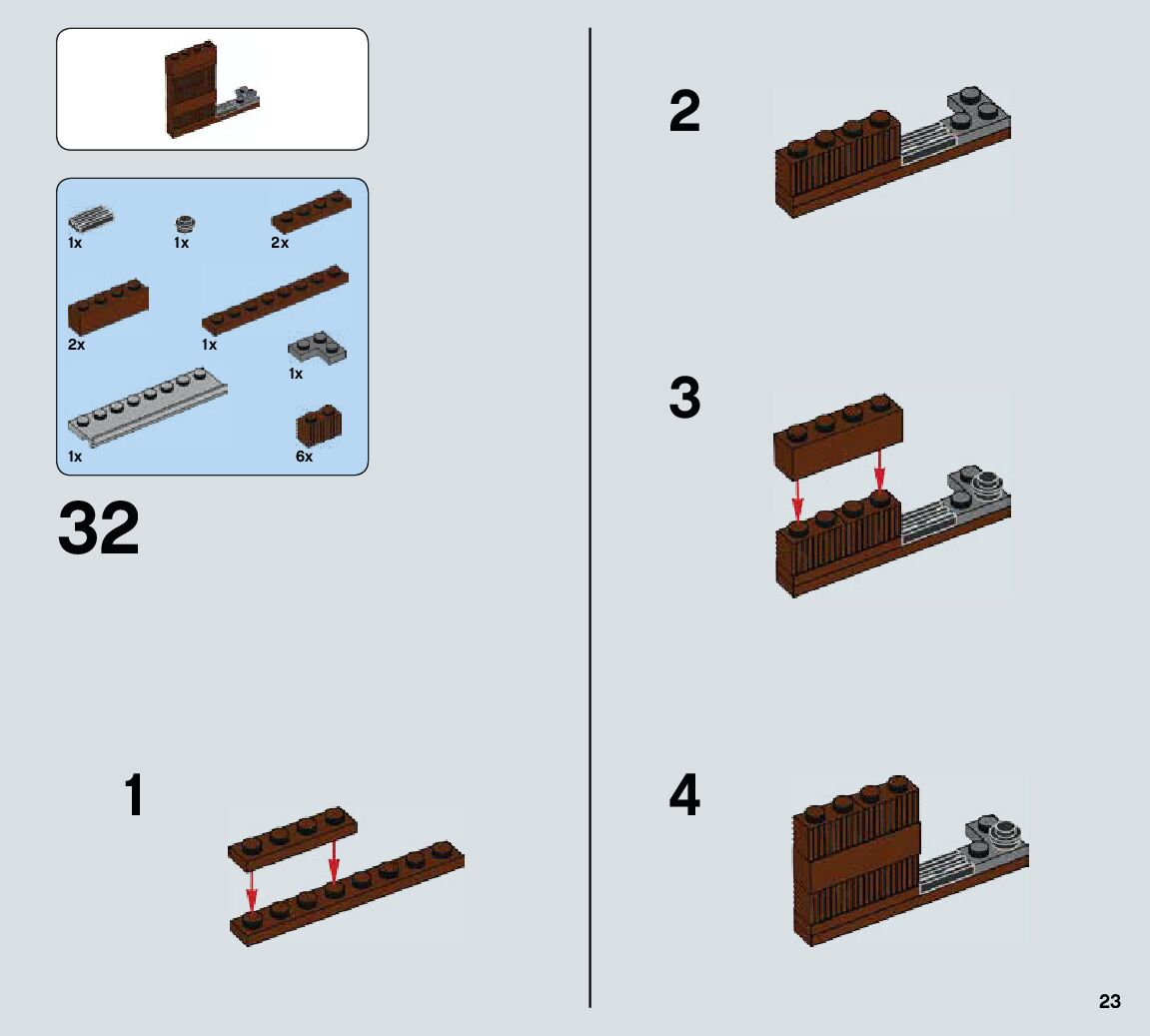 1x
1x
2x
2x
1x
1x
1x
6x

32

1

2

3

4

23